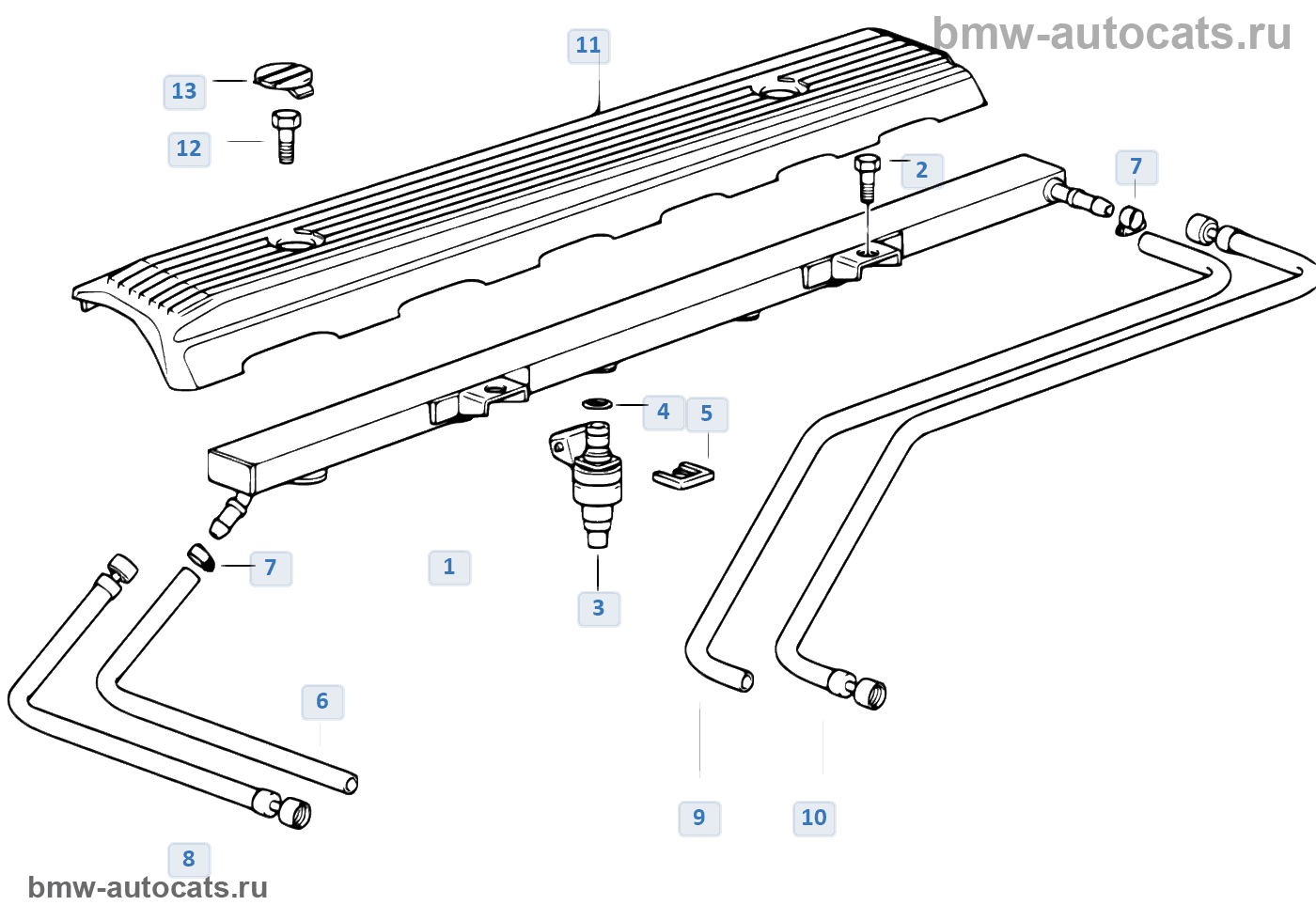 bmw-autocats.ru

11
13
12
2
7
4
5
7
1
3
6
9
10
8

bmw-autocats.ru