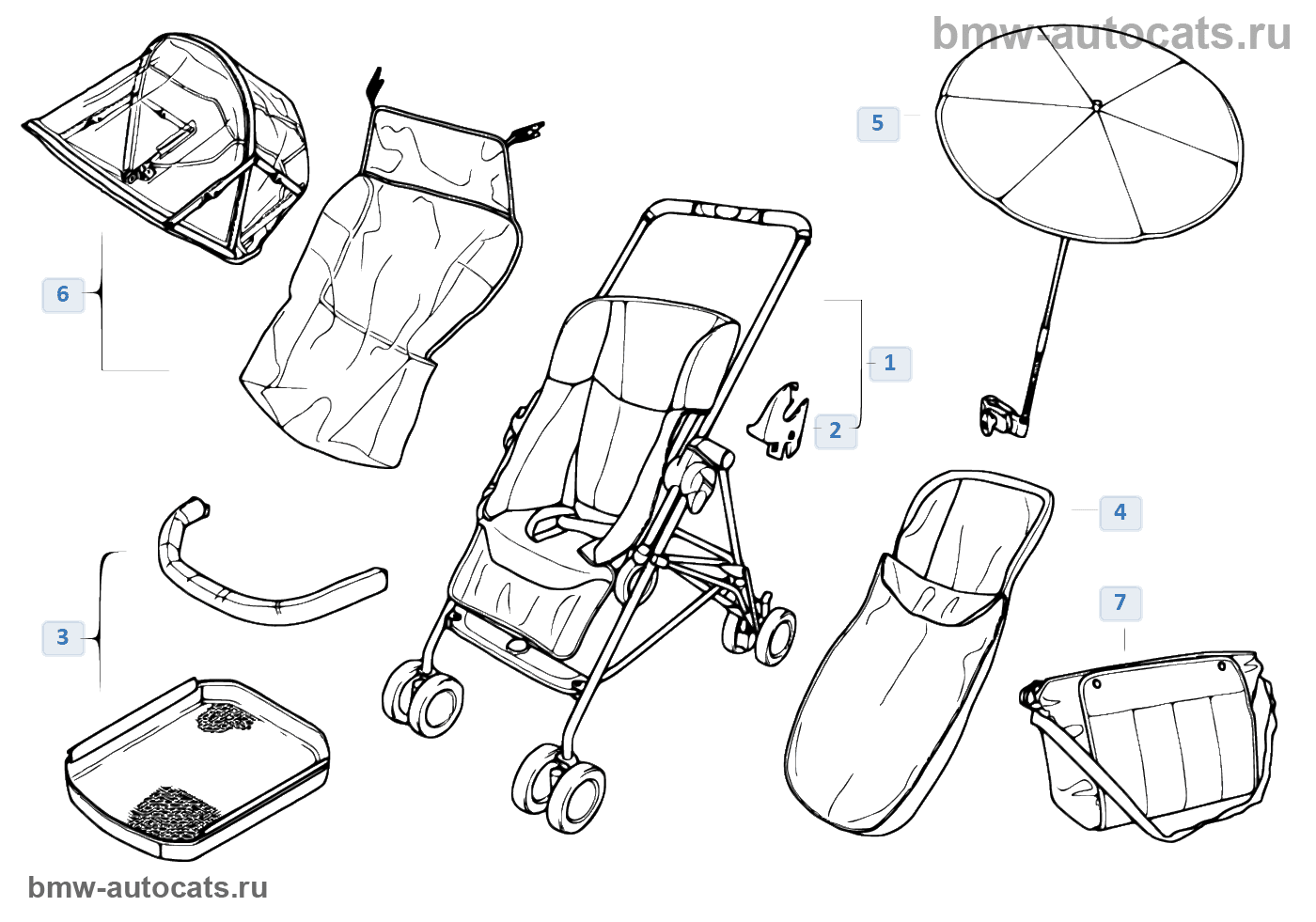 bmw-autocats.ru

5

6

1

2

4

3

7

bmw-autocats.ru