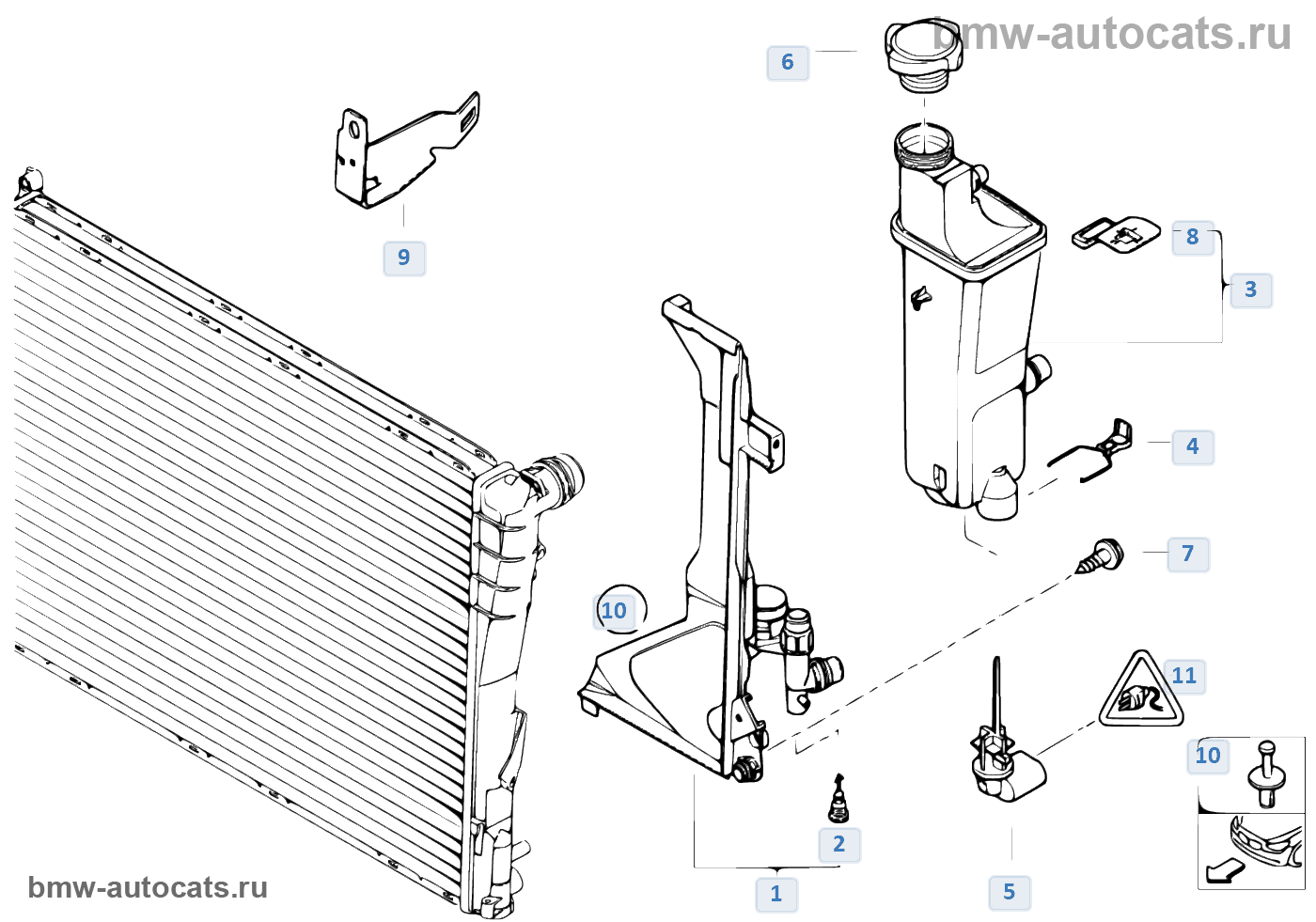 bmw-autocats.ru

6

9

8

3

4

7

10

11

10

2

1

5

bmw-autocats.ru