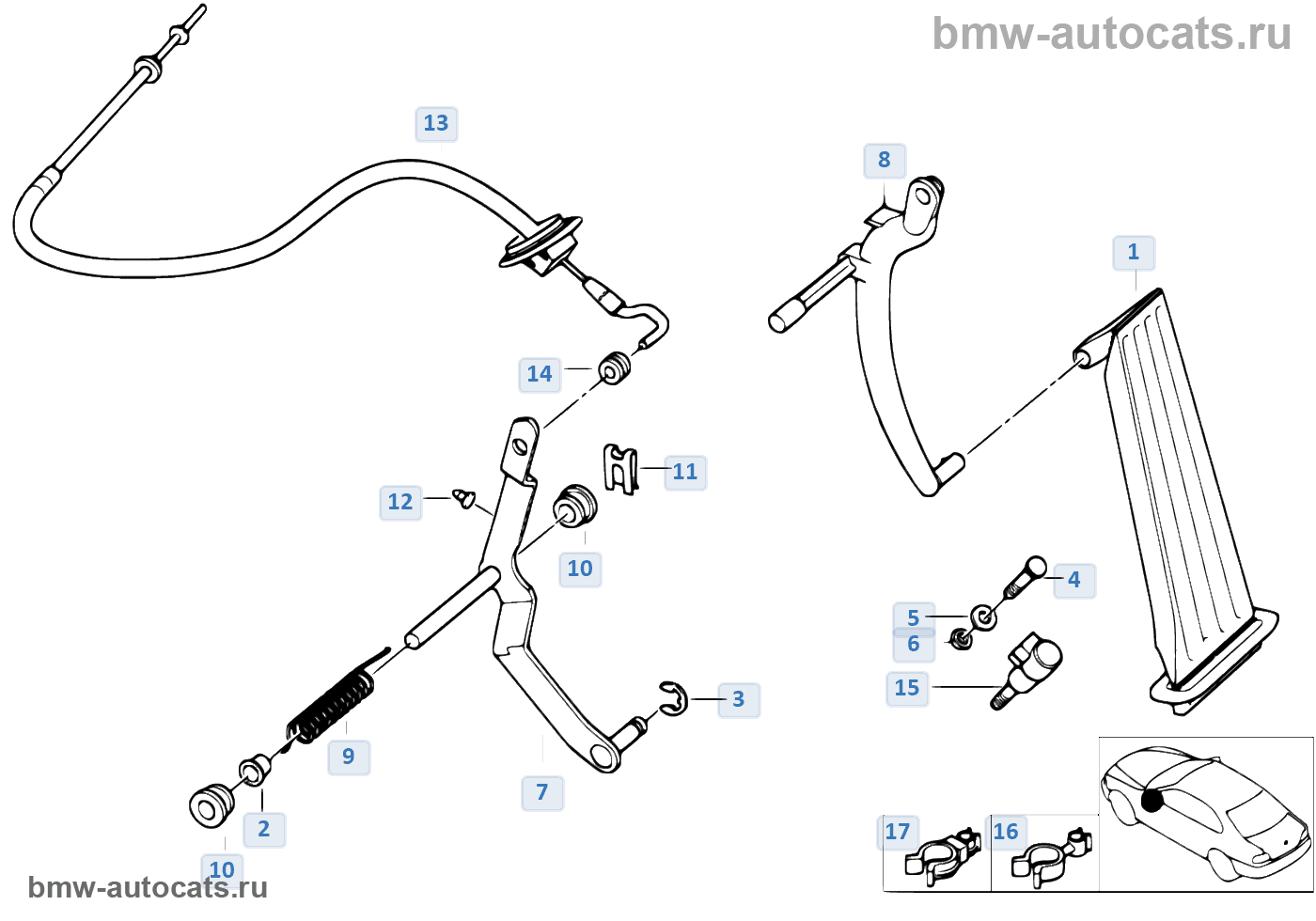 bmw-autocats.ru

13

8

1

14

11

12

10

4

5

6

15

3

9

7

2

10

17

16

bmw-autocats.ru