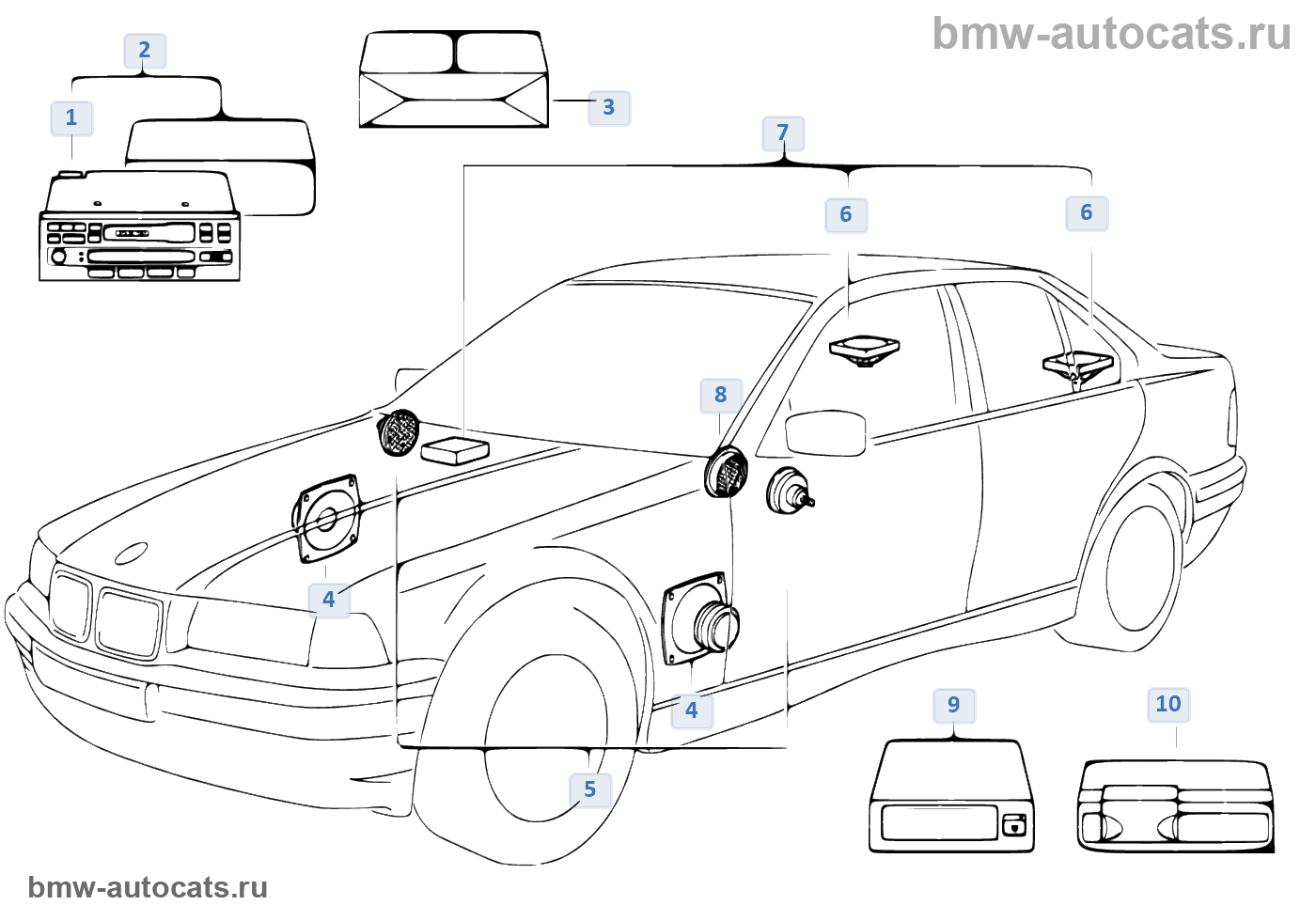 bmw-autocats.ru

2

1

3

7

6

6

8

4

4

5

9

10

bmw-autocats.ru