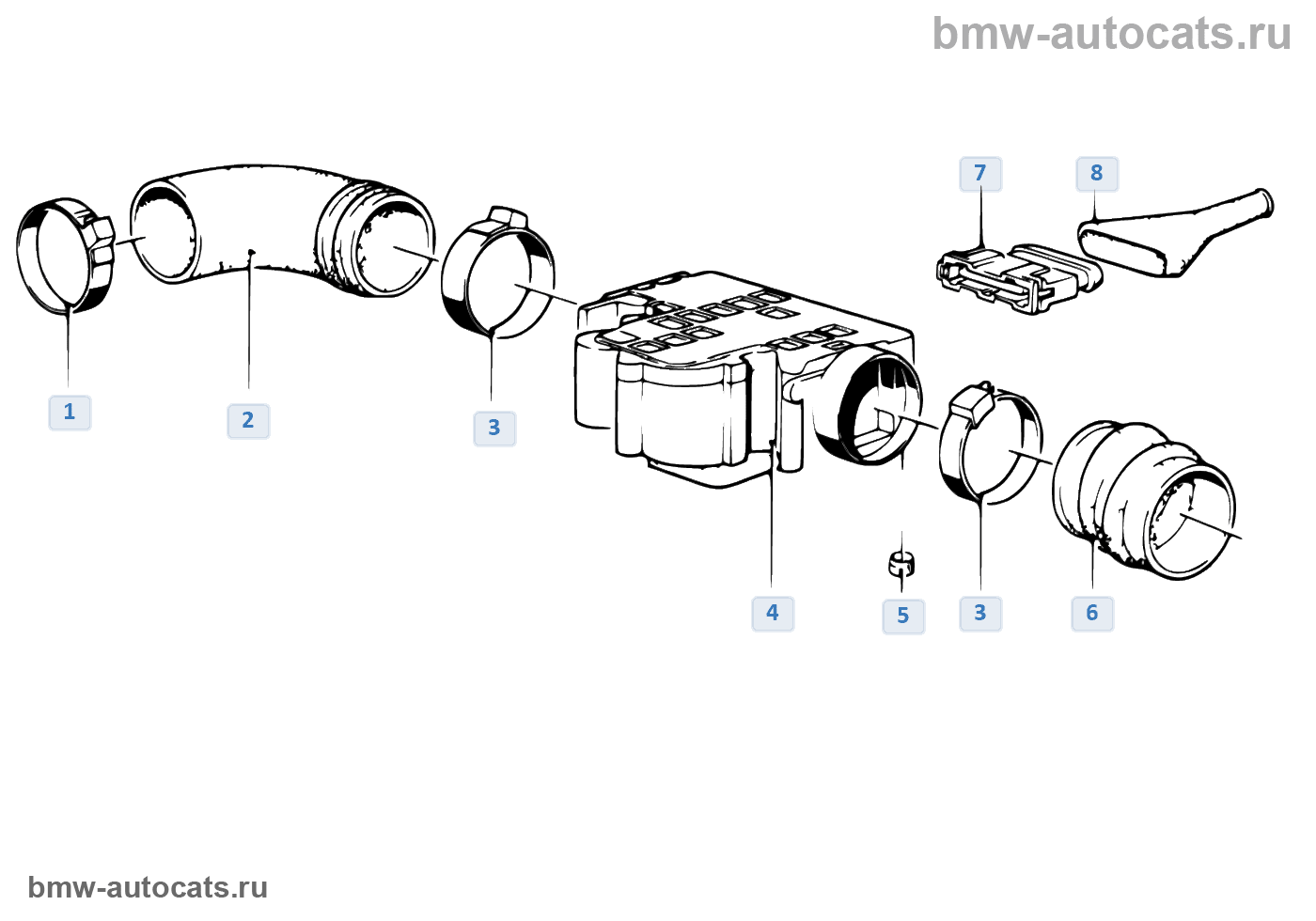 bmw-autocats.ru

7
8
1
2
3
4
5
3
6

bmw-autocats.ru