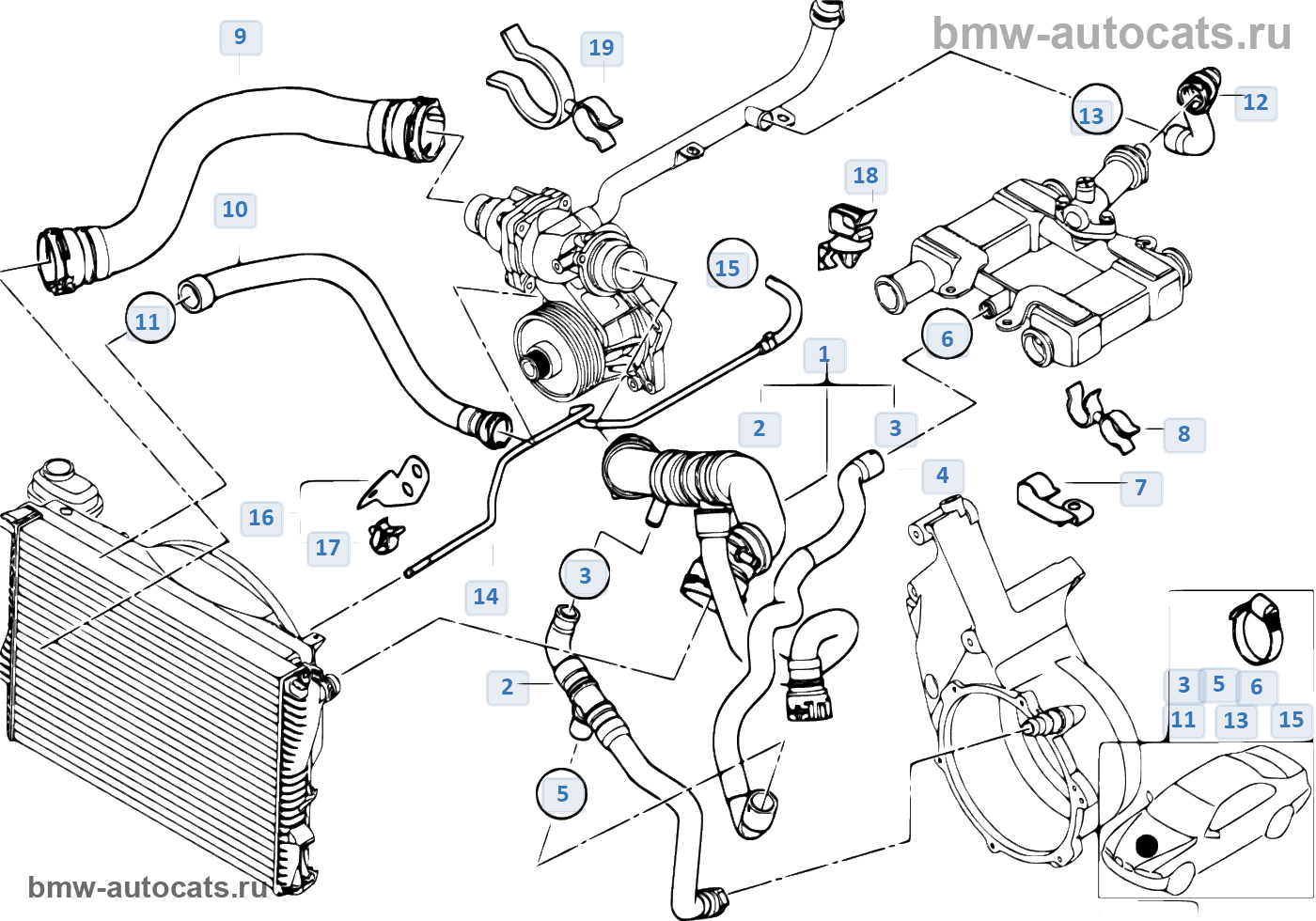 bmw-autocats.ru

9
19
13
12
10
18
15
11
6
1
2
3
8
4
7
16
17
3
14
2
5
3 5 6
11 13 15

bmw-autocats.ru