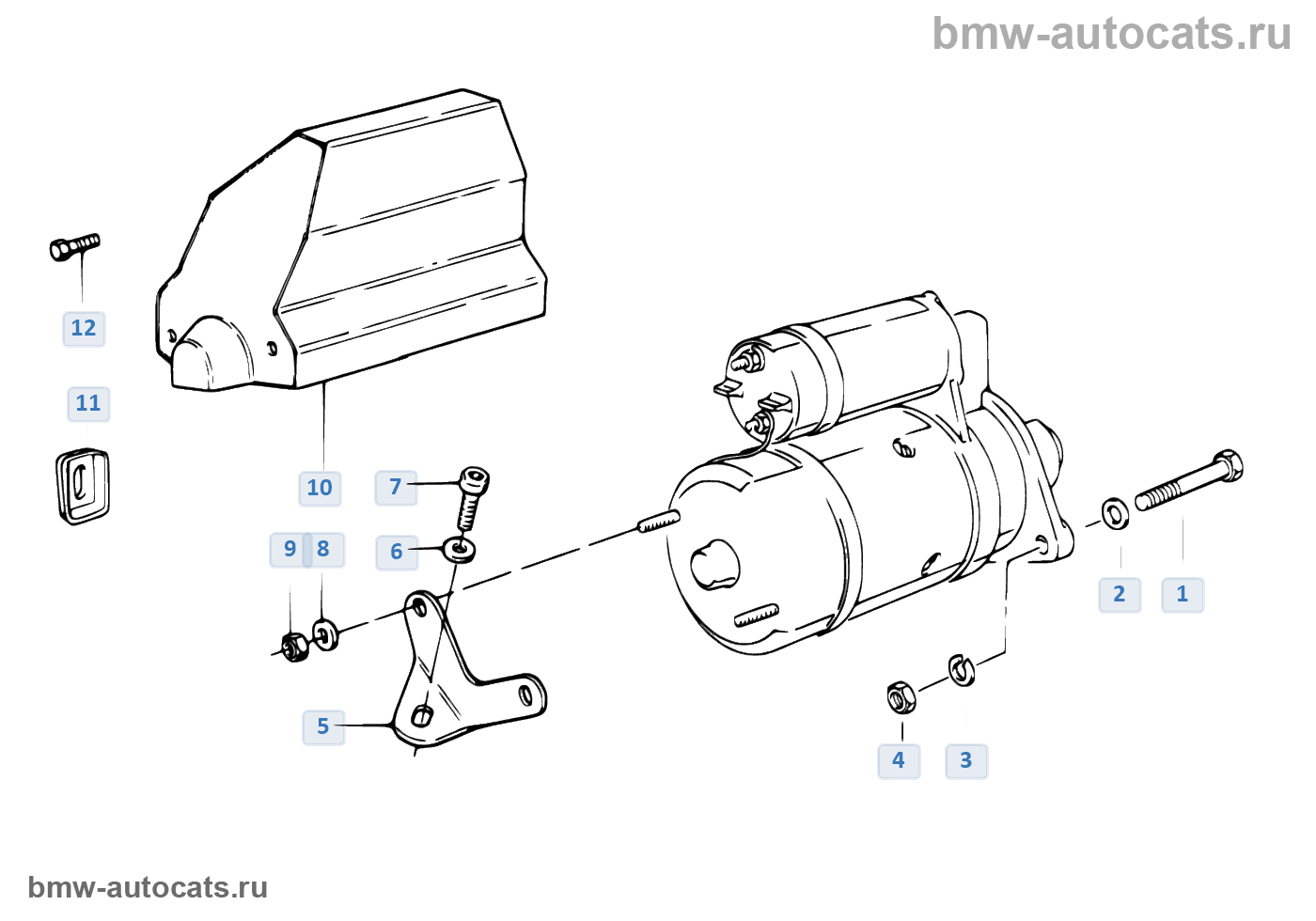 bmw-autocats.ru

12

11

10

7

9 8

6

5

2

1

4

3

bmw-autocats.ru