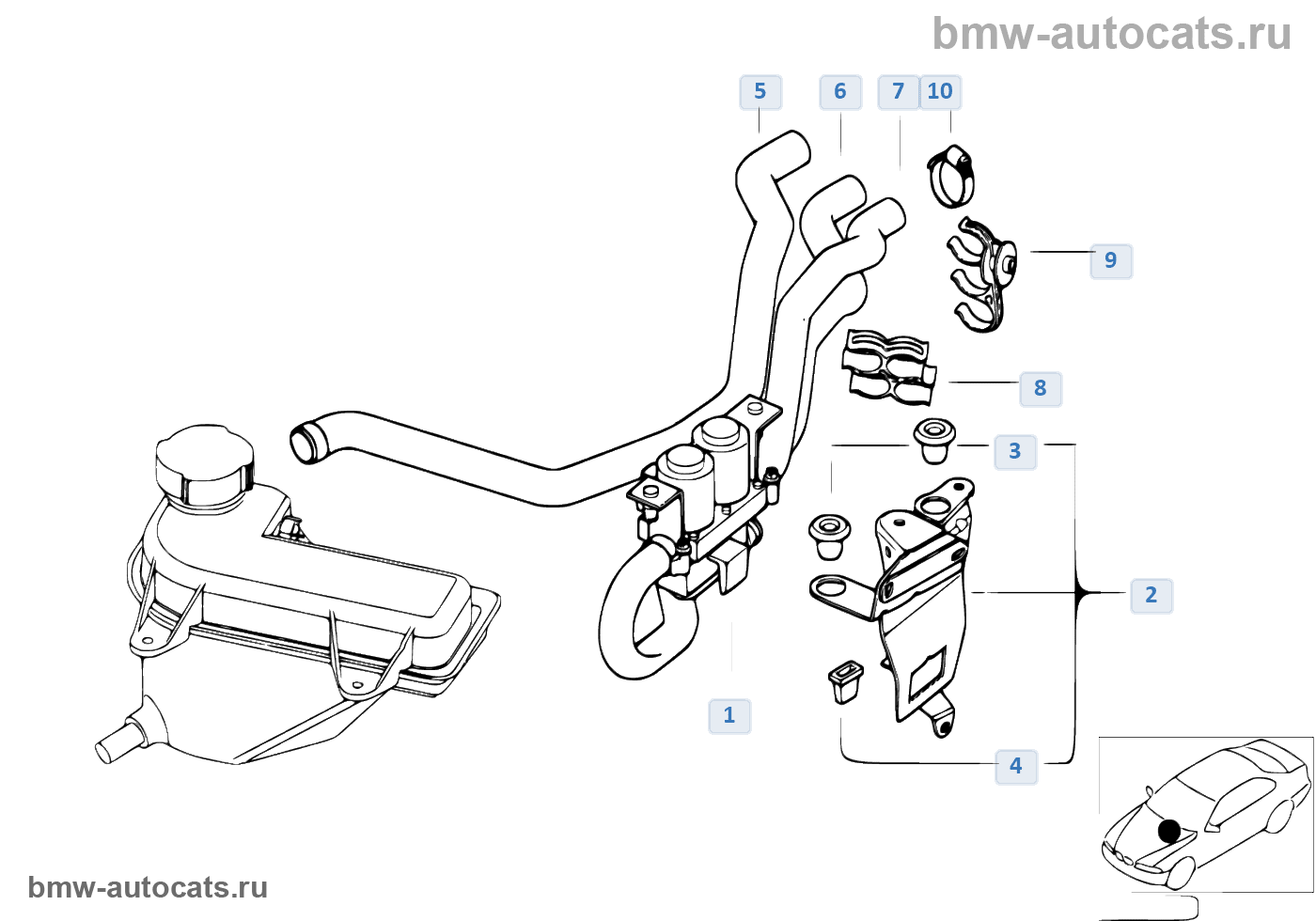 bmw-autocats.ru

5
6
7
10
9
8
3
2
1
4

bmw-autocats.ru