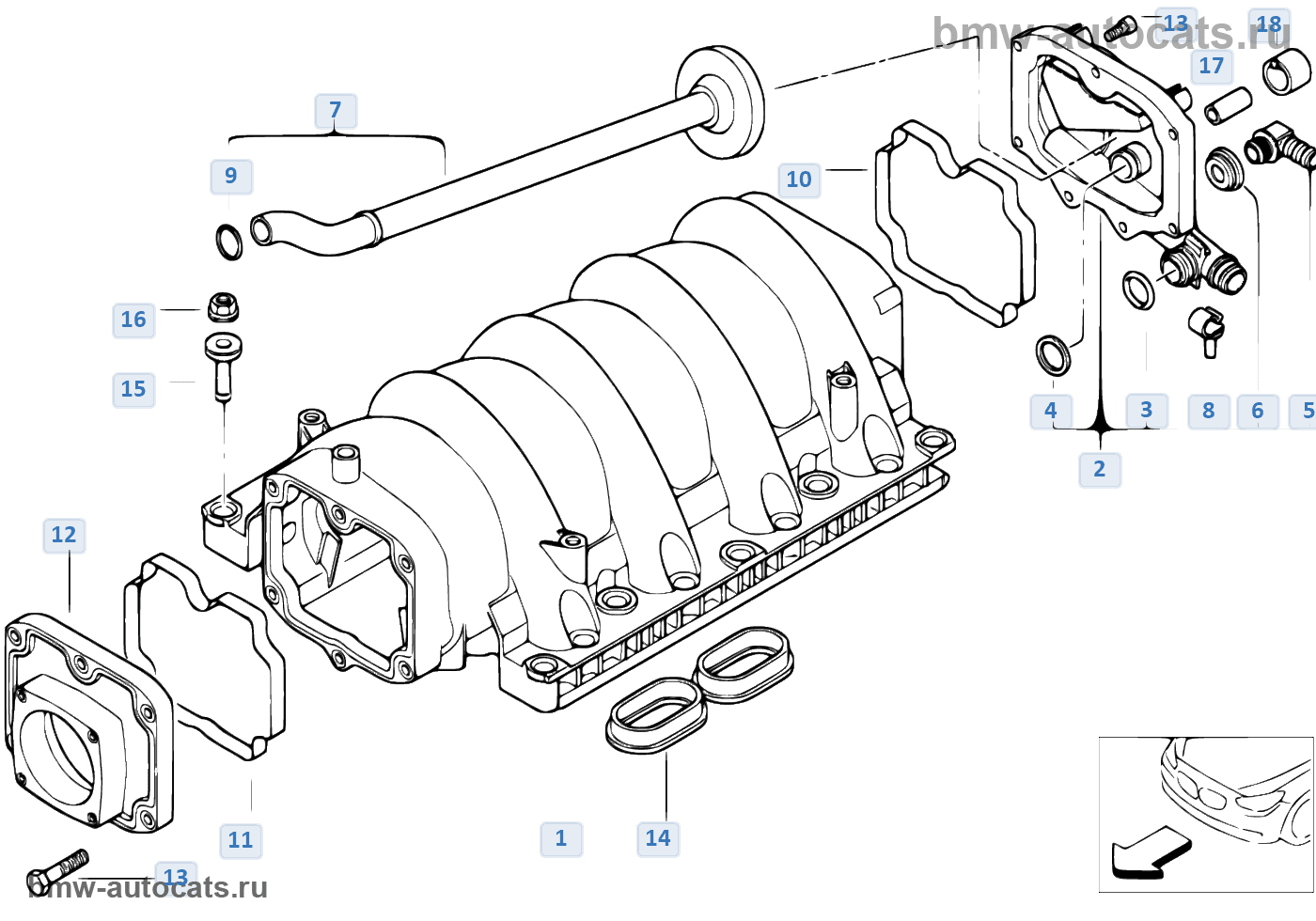 bmw-autocats.ru

13
18
17
7
9
10
16
15
4
3
8
6
5
2
12
11
1
14
13

bmw-autocats.ru