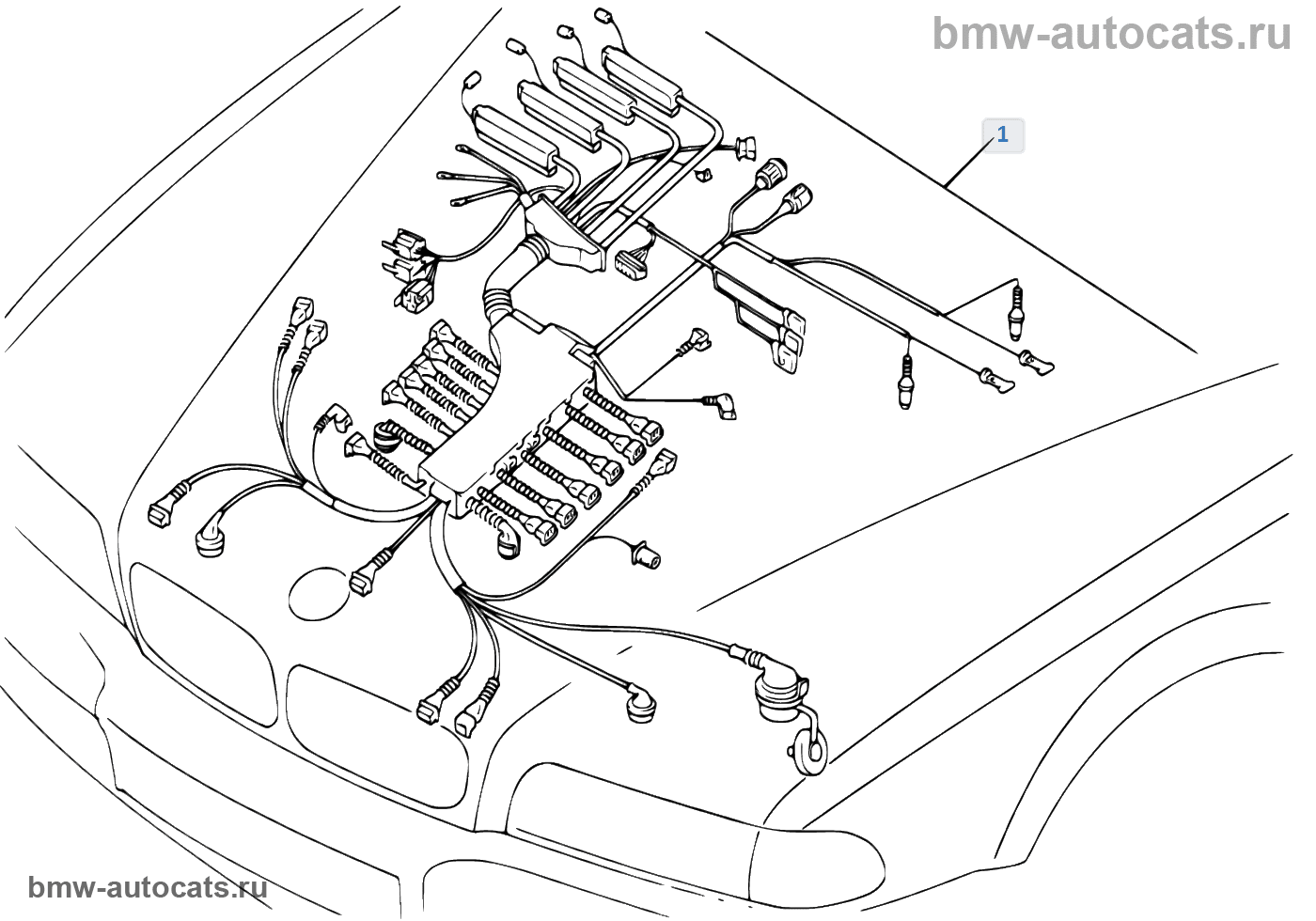 bmw-autocats.ru

1

bmw-autocats.ru