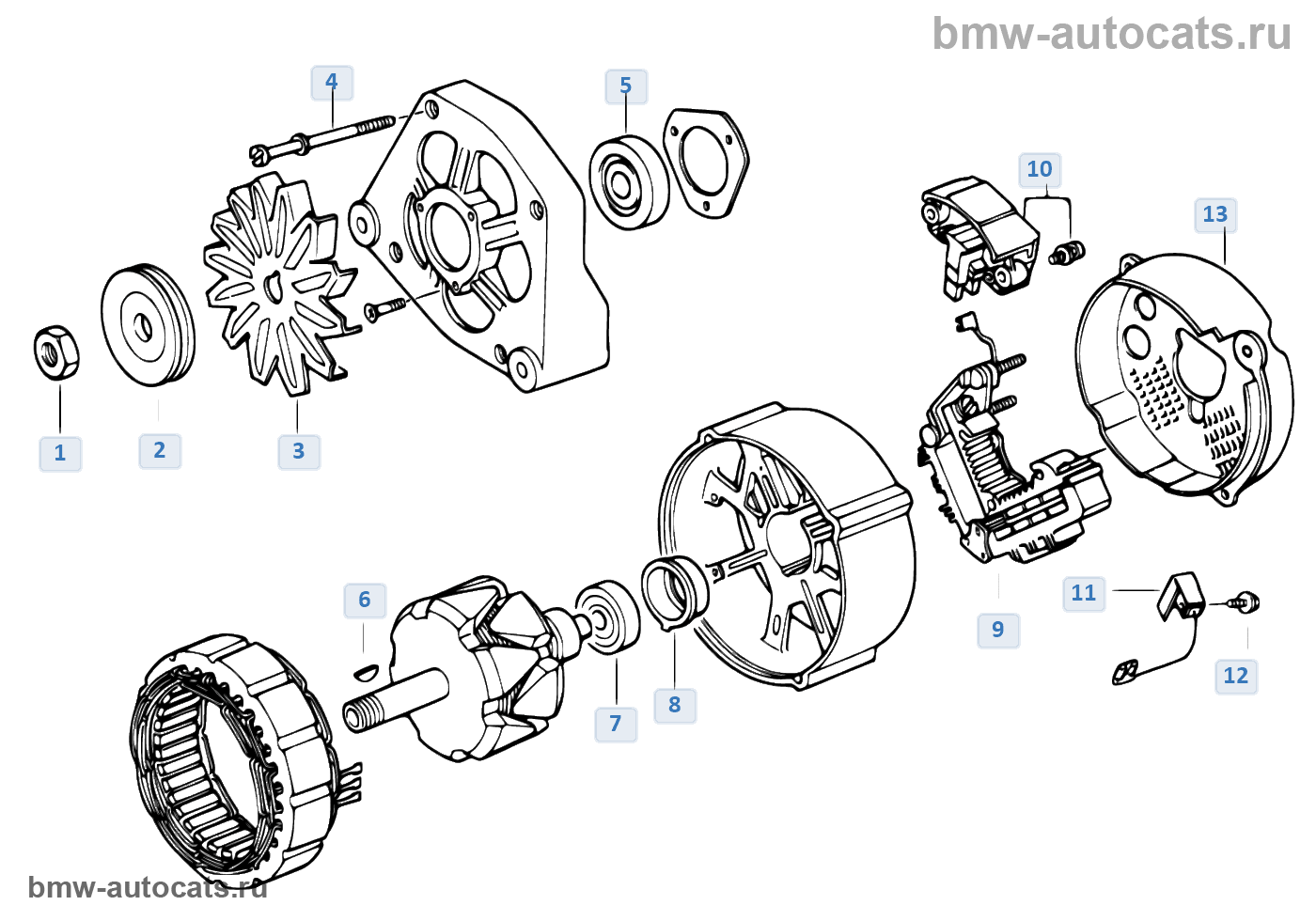 bmw-autocats.ru

4

5

10

13

1

2

3

6

7

8

9

11

12

bmw-autocats.ru