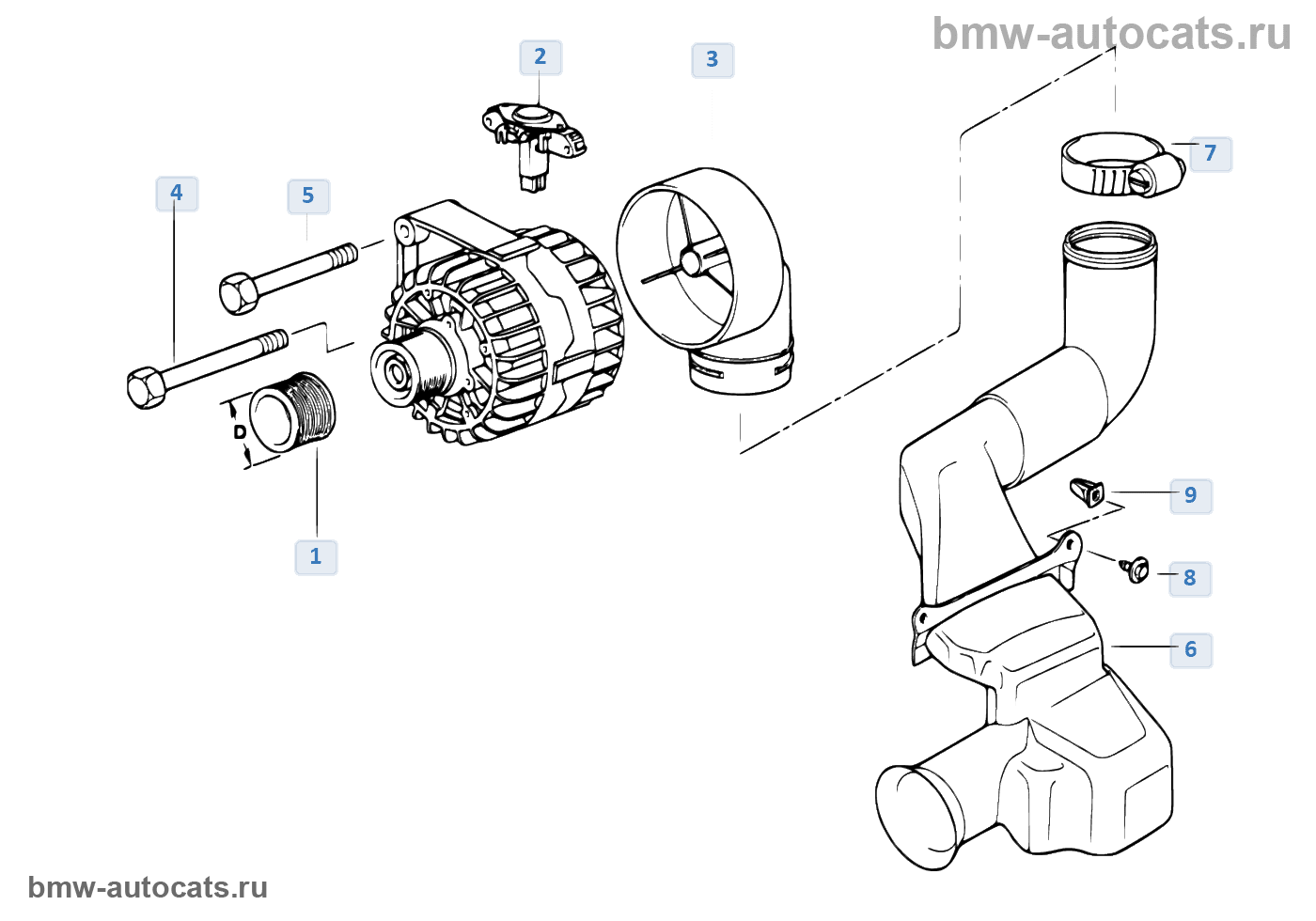 bmw-autocats.ru

2
3
7
4
5
D
1
9
8
6

bmw-autocats.ru