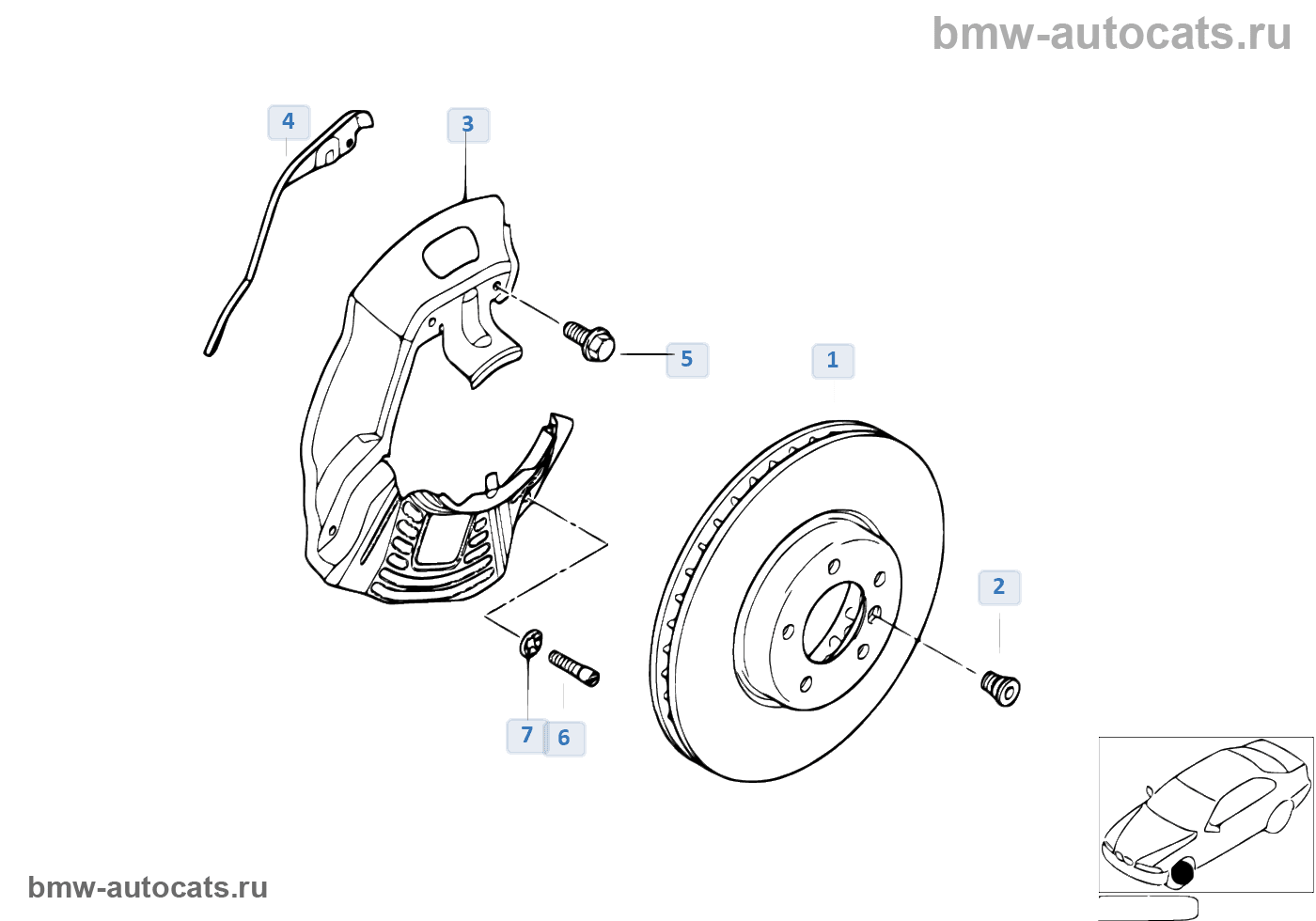 bmw-autocats.ru

4
3
5
1
2
7
6

bmw-autocats.ru