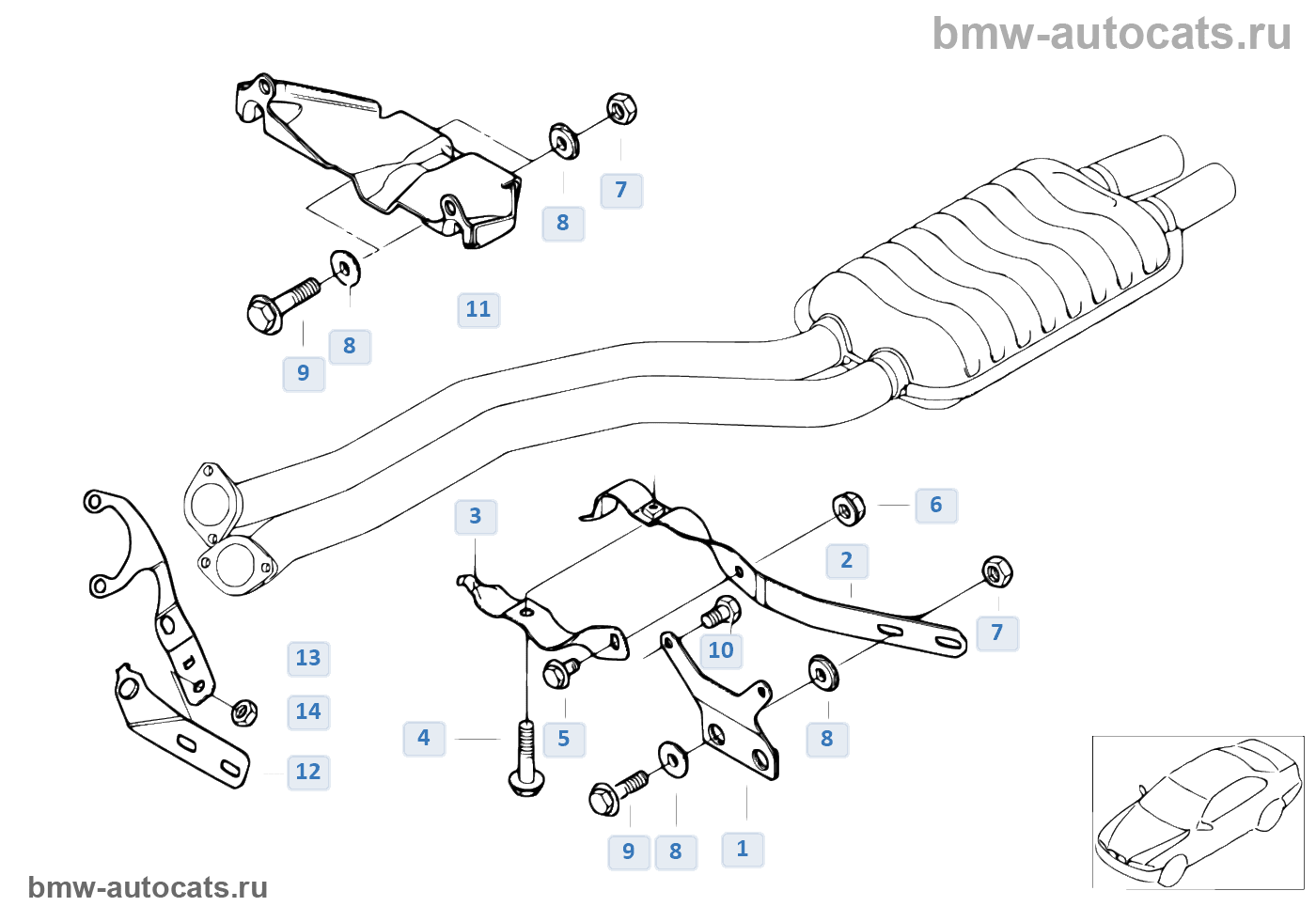 bmw-autocats.ru

7
8
11
8
9

3
6
2
7
10
13
14
12
4
5
8
9
8
1

bmw-autocats.ru