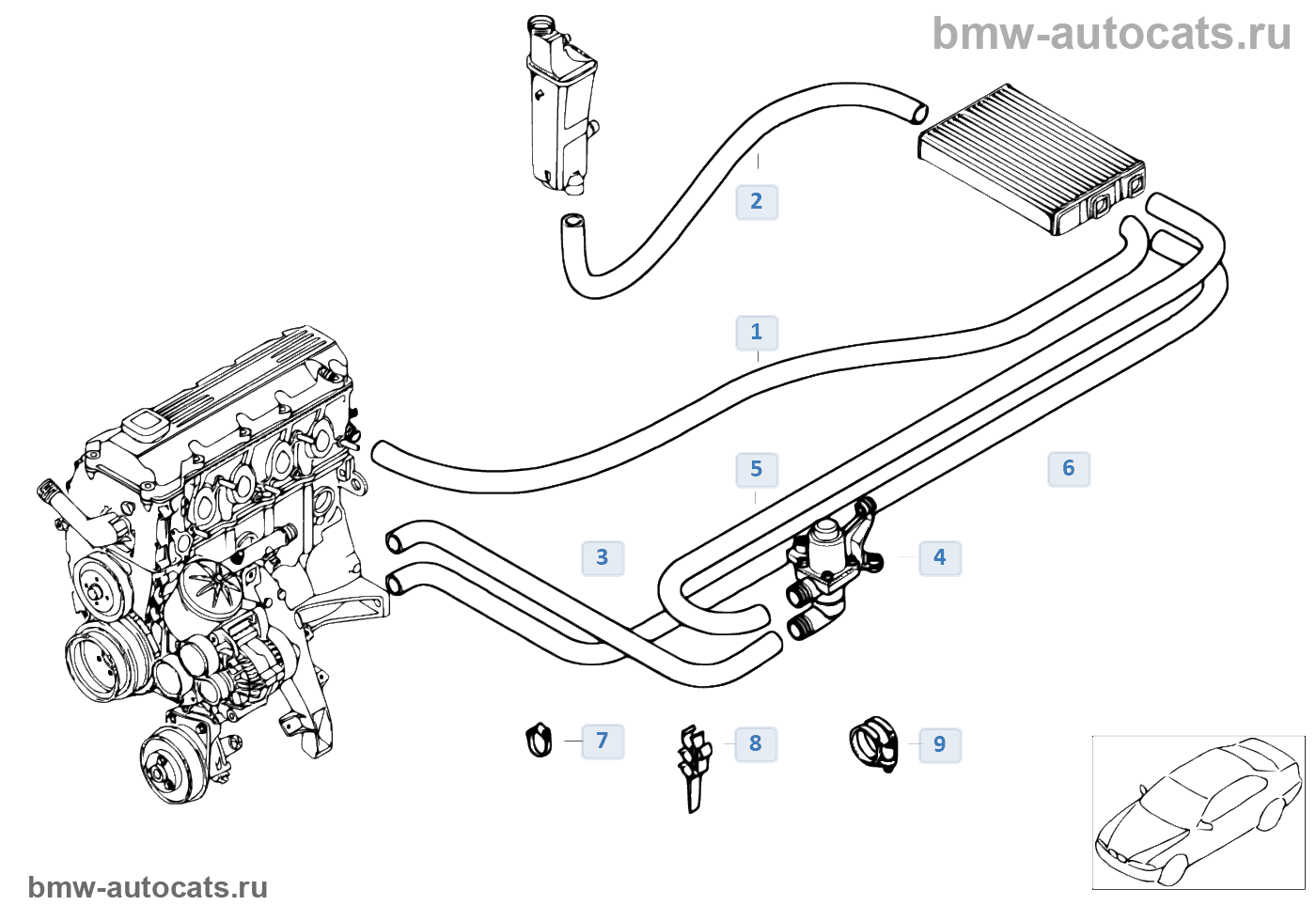 bmw-autocats.ru

2

1

5

6

3

4

7

8

9

bmw-autocats.ru