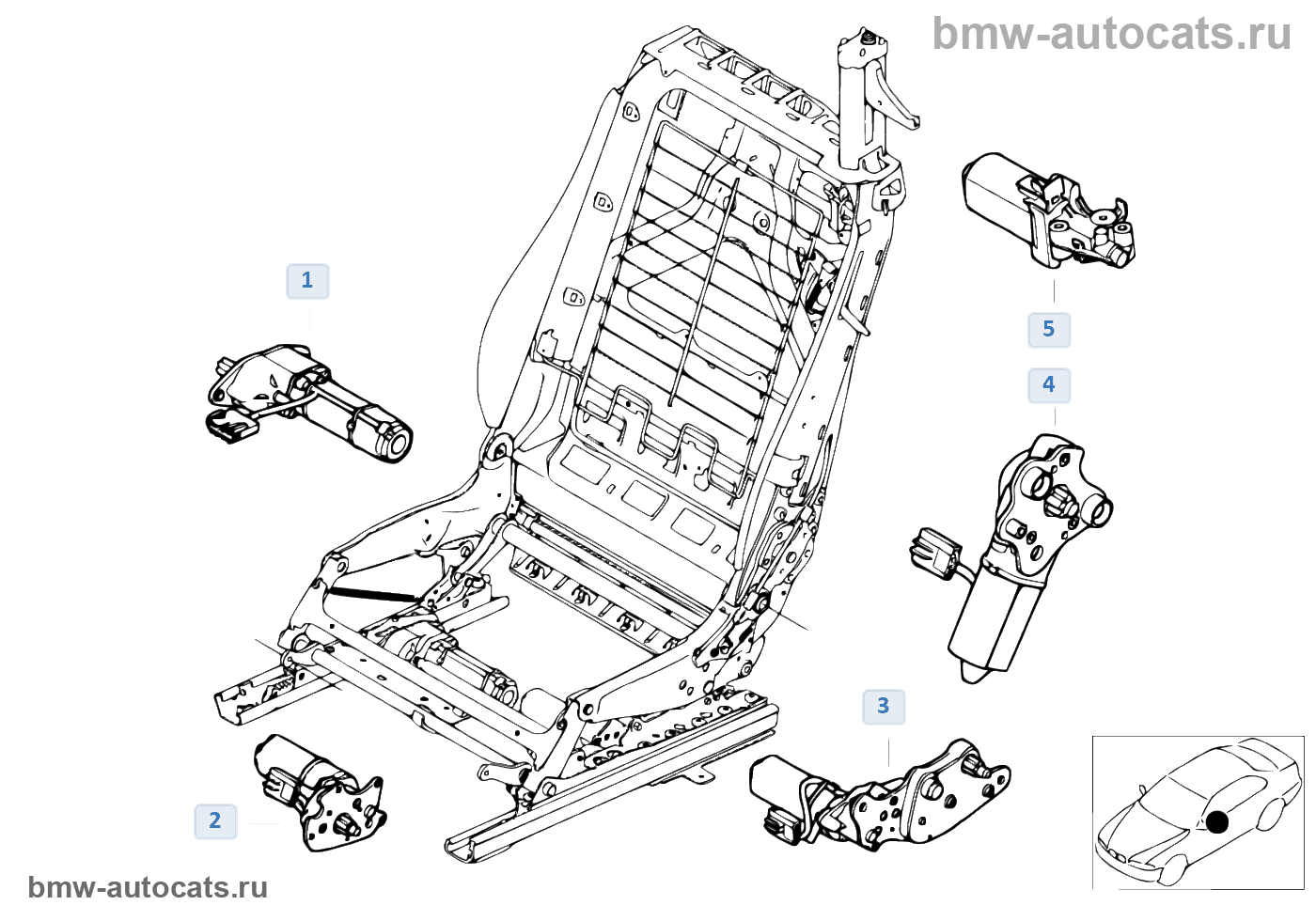 bmw-autocats.ru

1

5

4

3

2

bmw-autocats.ru