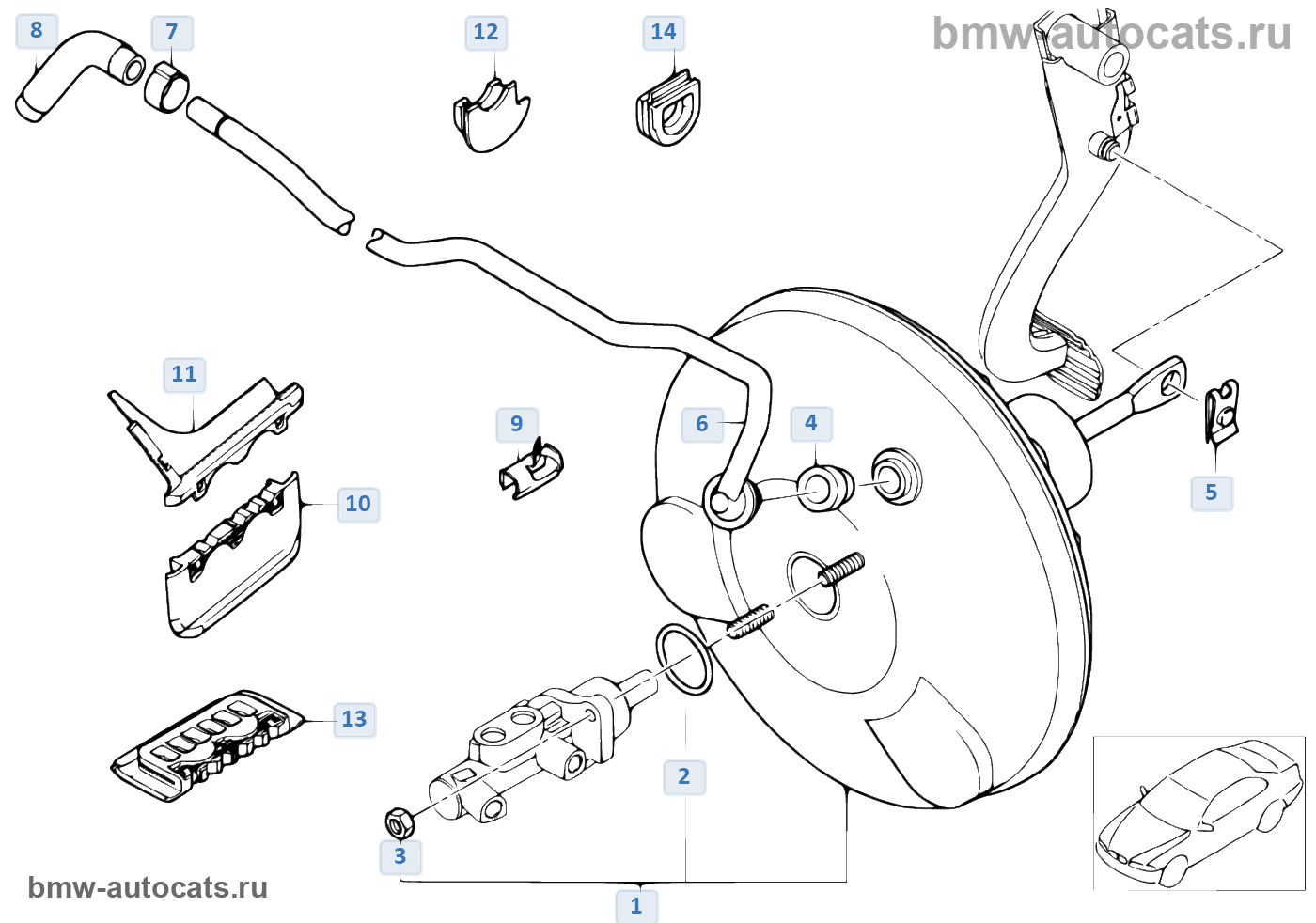 8
7
12
14
bmw-autocats.ru
11
9
6
4
5
10
13
2
3
1
bmw-autocats.ru