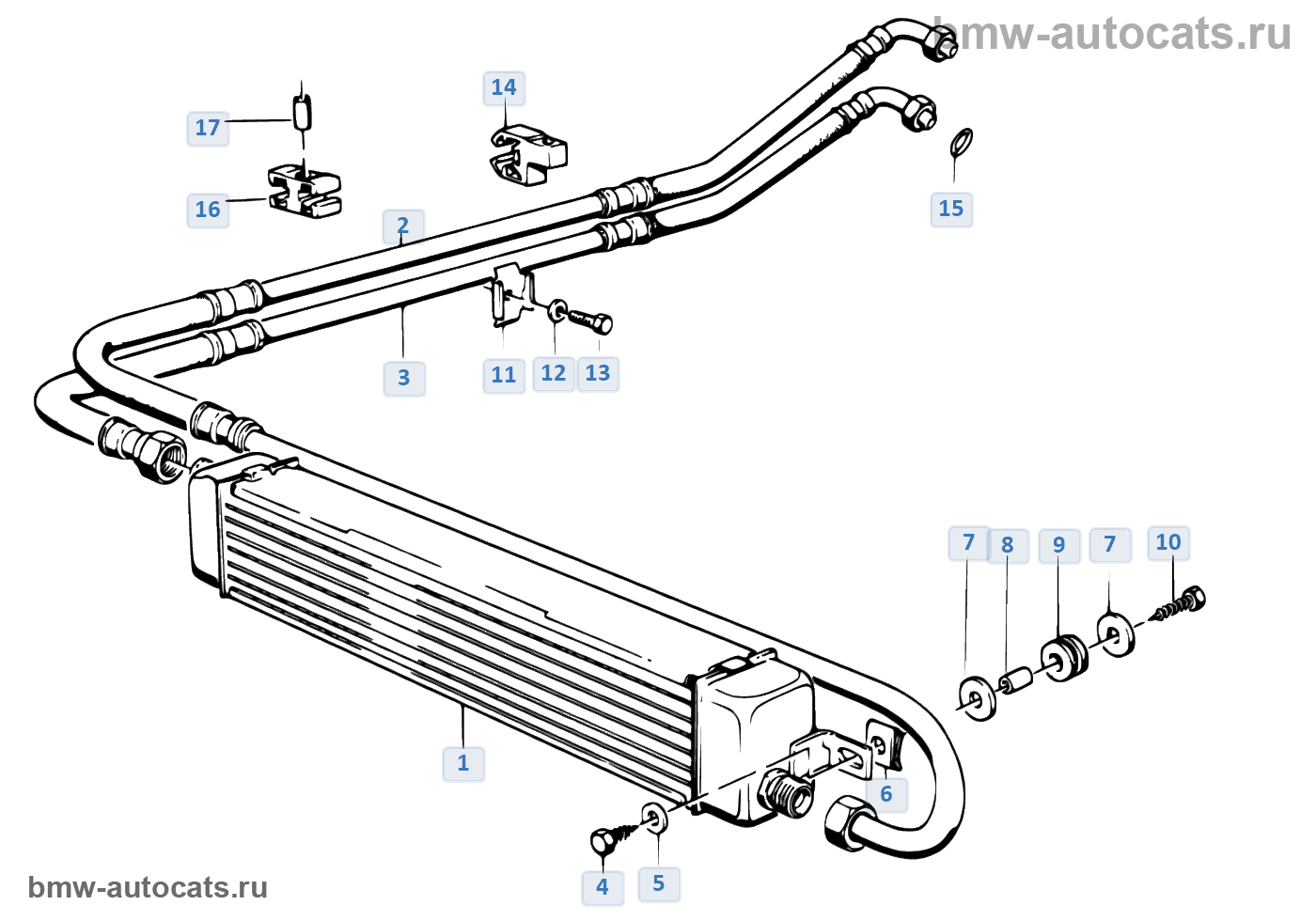 bmw-autocats.ru

14
17
16
2
15
3
11
12
13
7
8
9
7
10
1
6
4
5

bmw-autocats.ru