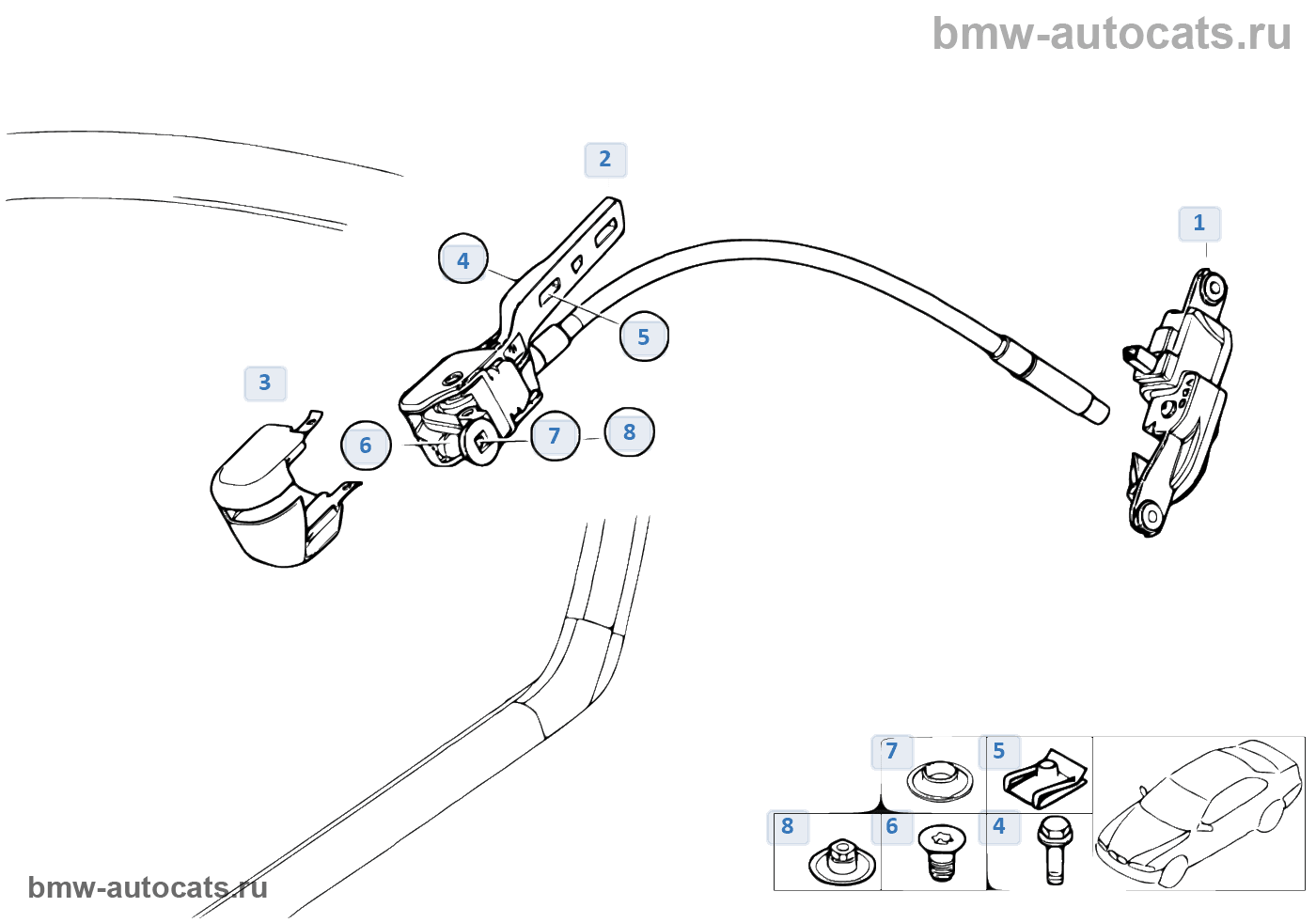 bmw-autocats.ru

2
1
4
5
3
6
7
8

7
5
8
6
4

bmw-autocats.ru