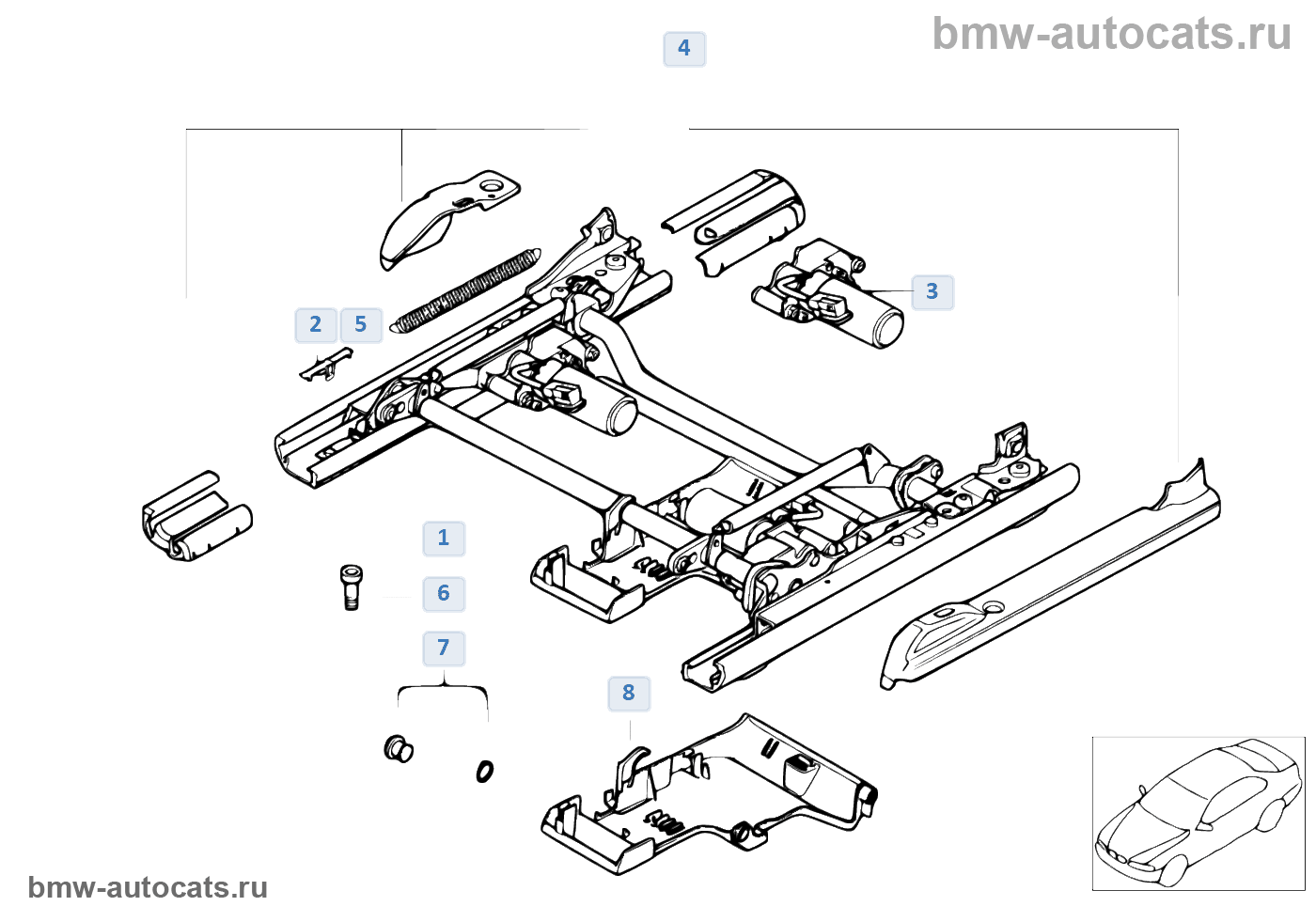 bmw-autocats.ru

4

3

2 5

1

6

7

8

bmw-autocats.ru