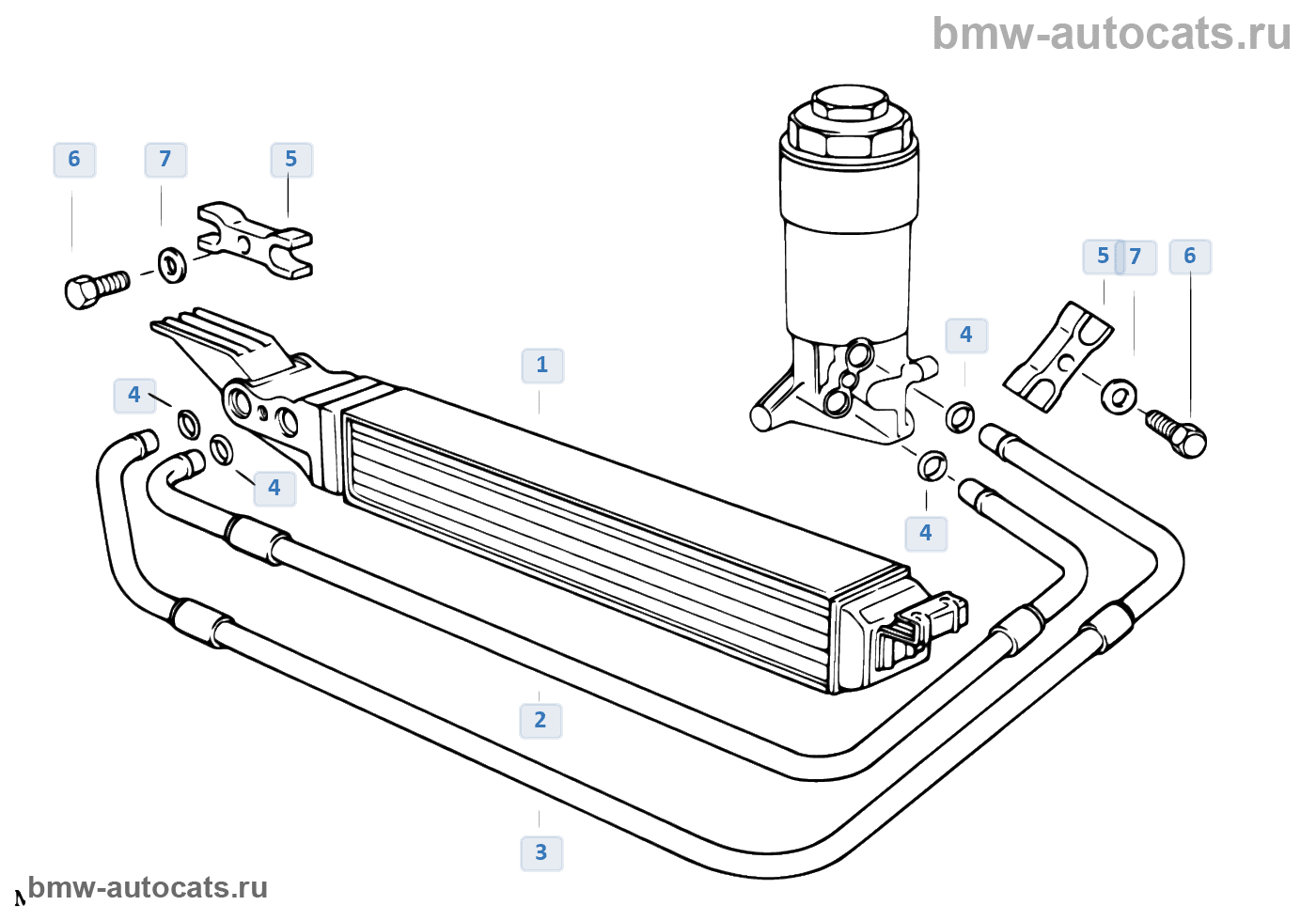 bmw-autocats.ru

6 7 5

5 7 6

4

1

4

4

4

2

3

bmw-autocats.ru