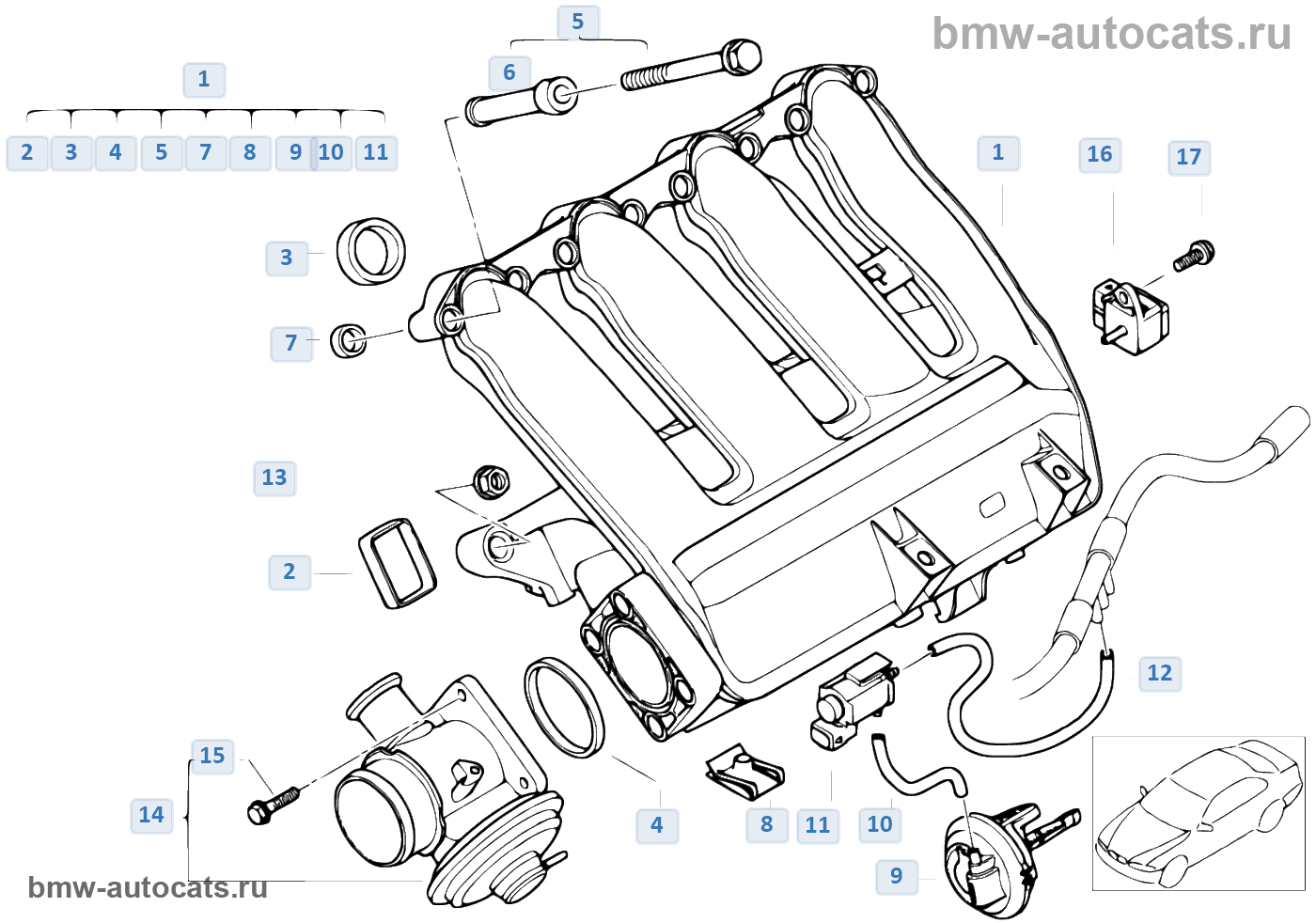 bmw-autocats.ru

5

1

6

2 3 4 5 7 8 9 10 11

1

16

17

3

7

13

2

12

15

14

4

8

11

10

9

bmw-autocats.ru