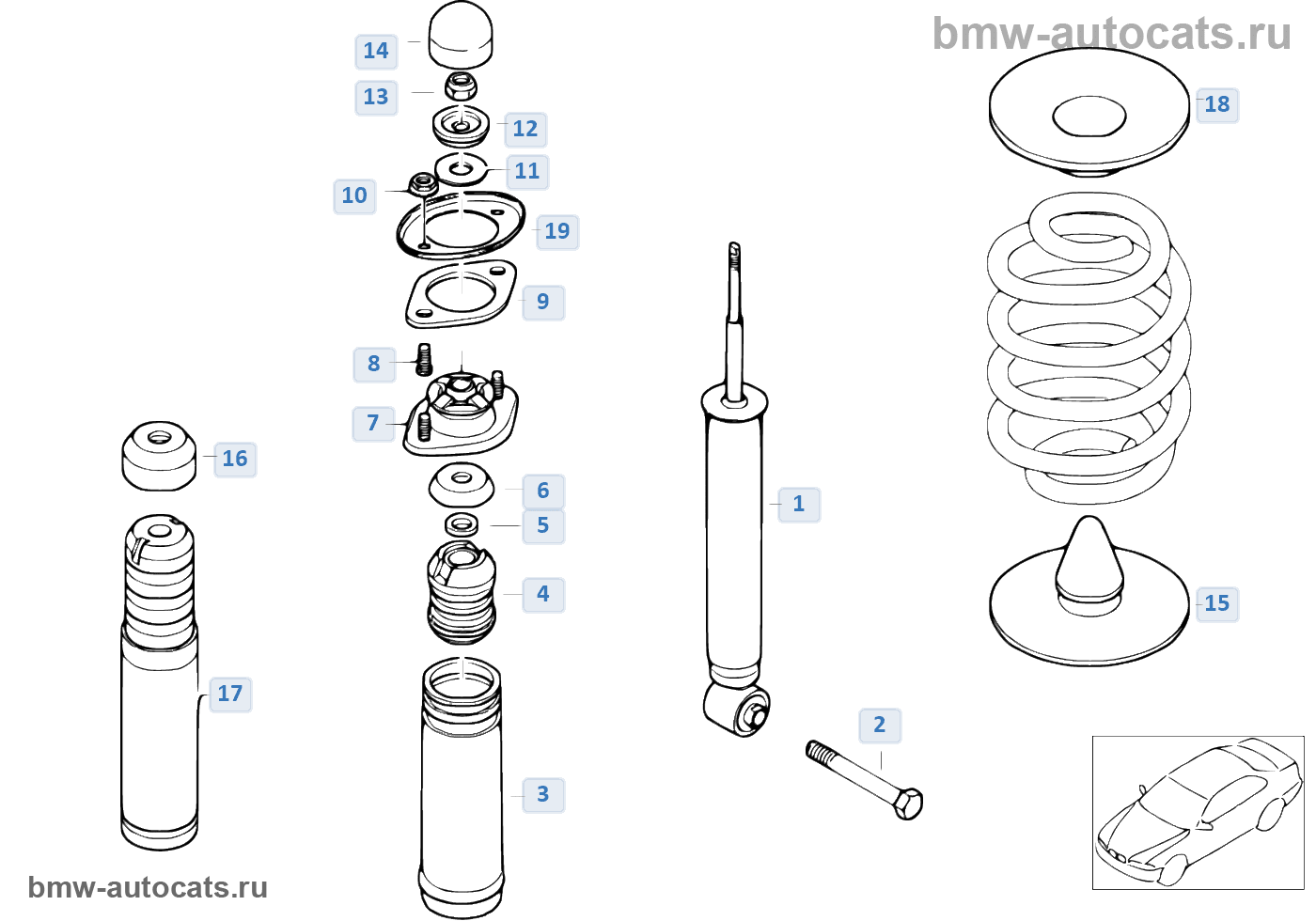 bmw-autocats.ru

14
13
12
11
10
19
9
8
7
16
6
5
4
17
3
1
2
18
15

bmw-autocats.ru