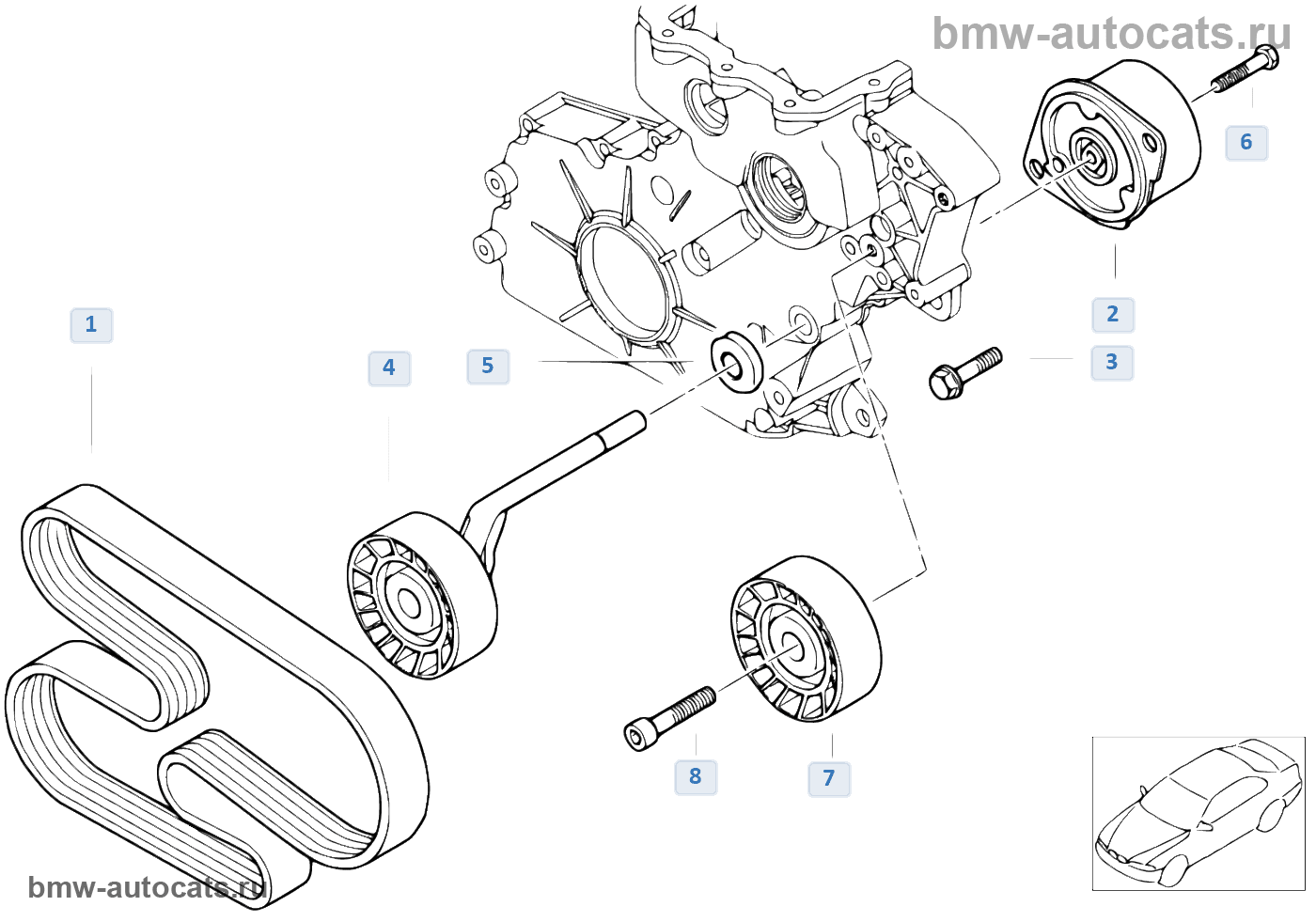 bmw-autocats.ru

6

2

3

1

4

5

8

7

bmw-autocats.ru