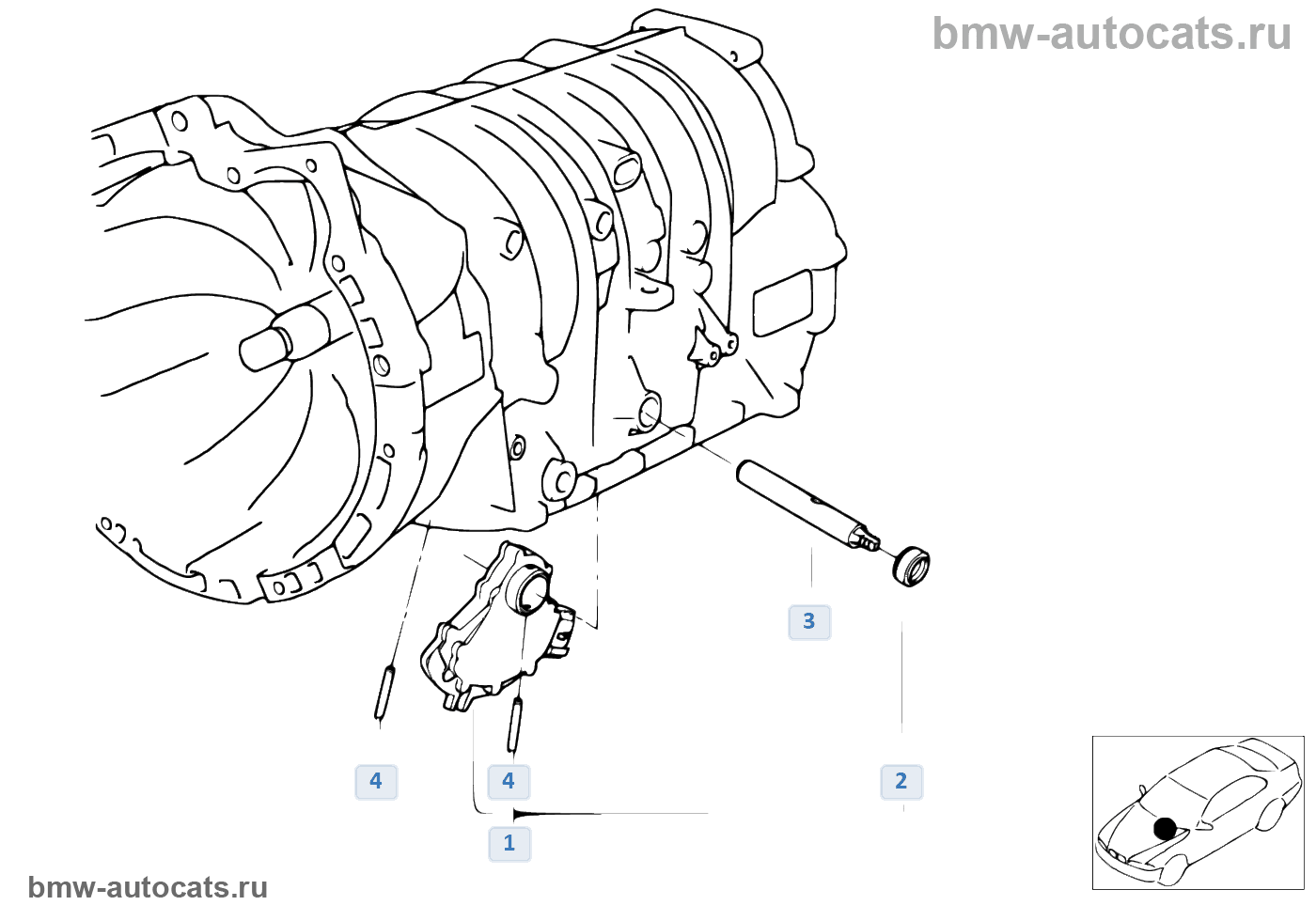 bmw-autocats.ru

3

4

4

2

1

bmw-autocats.ru