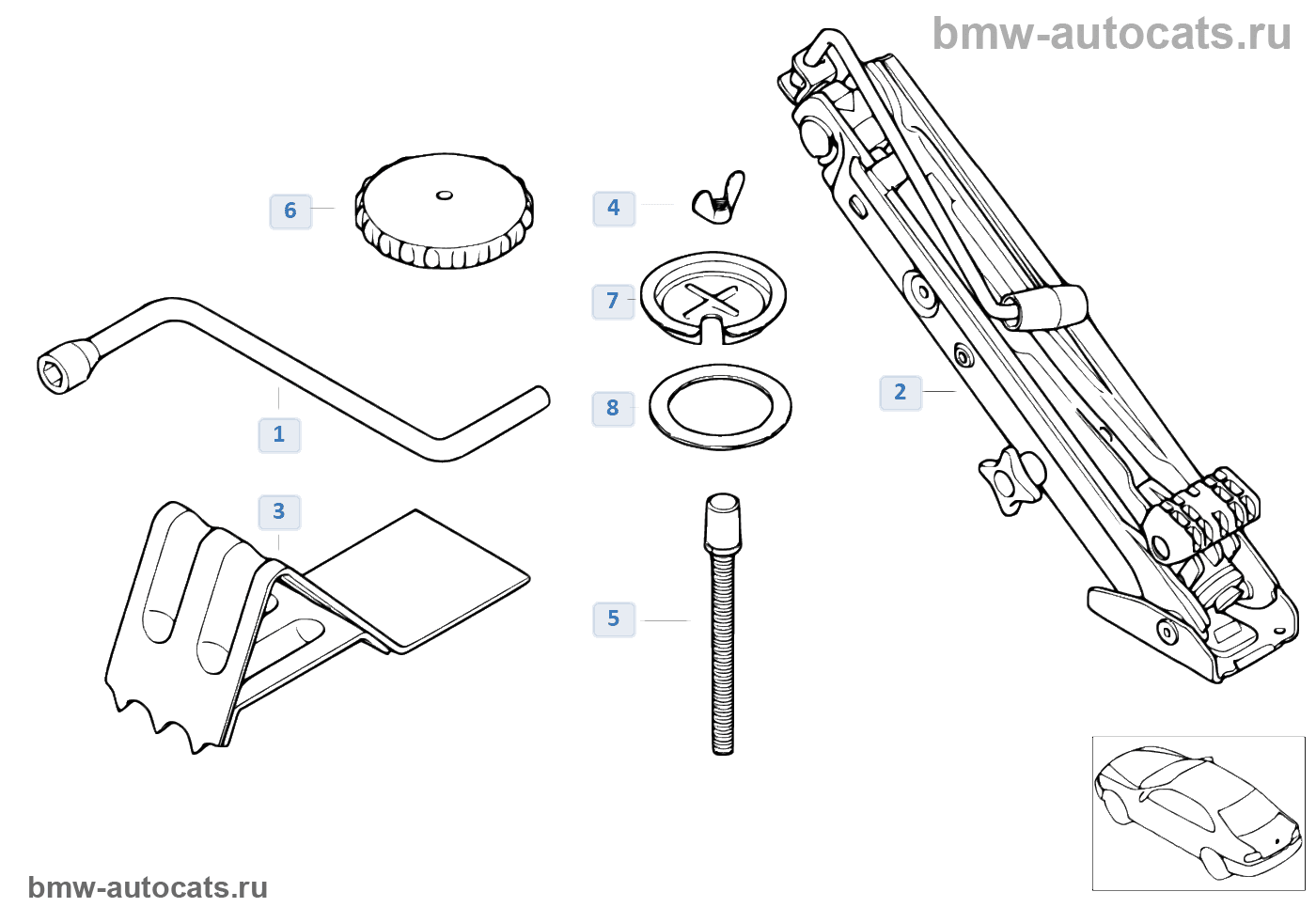 bmw-autocats.ru

6

4

7

1

8

2

3

5

bmw-autocats.ru