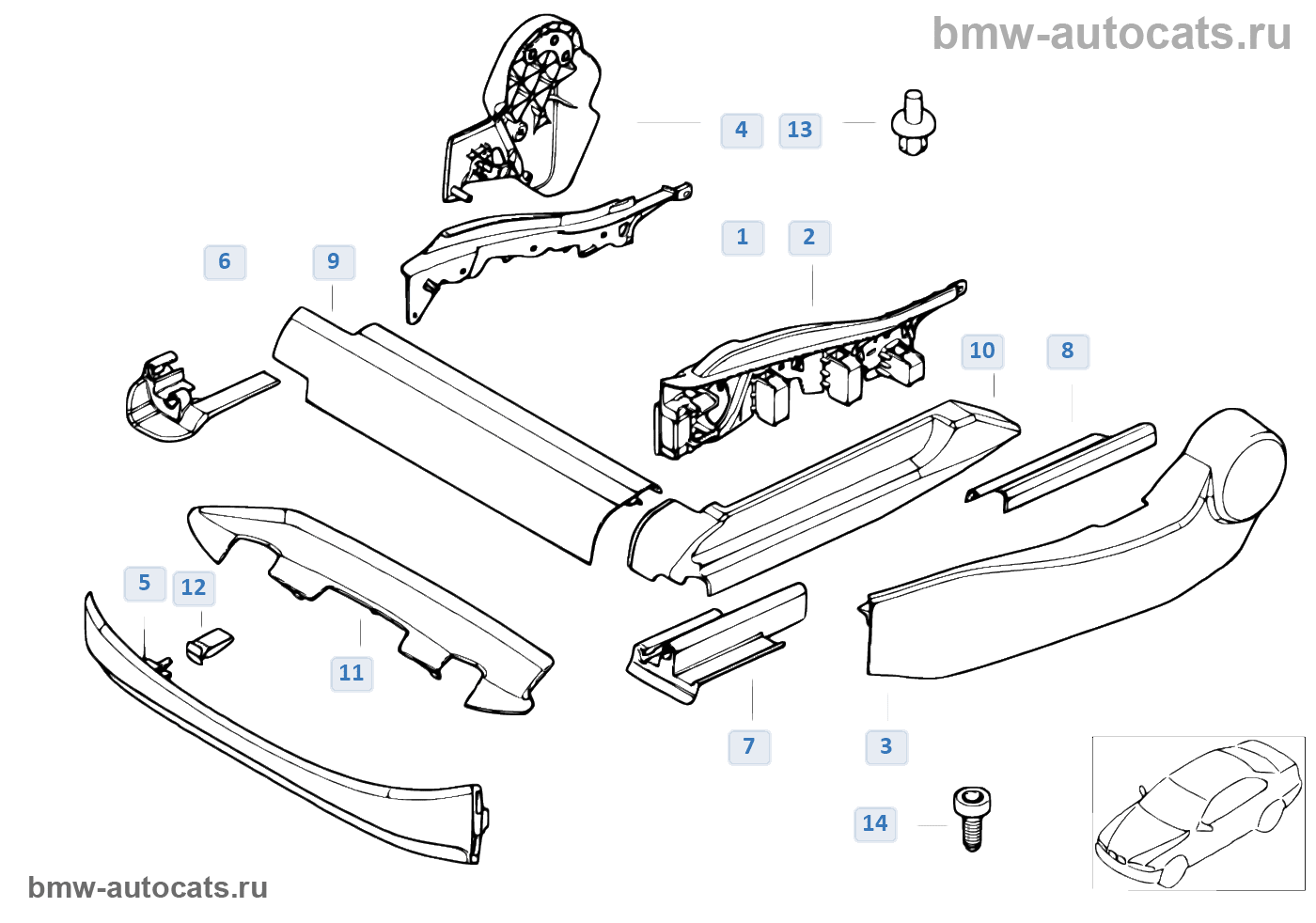 bmw-autocats.ru

4
13
1
2
6
9
10
8
5
12
11
7
3
14

bmw-autocats.ru