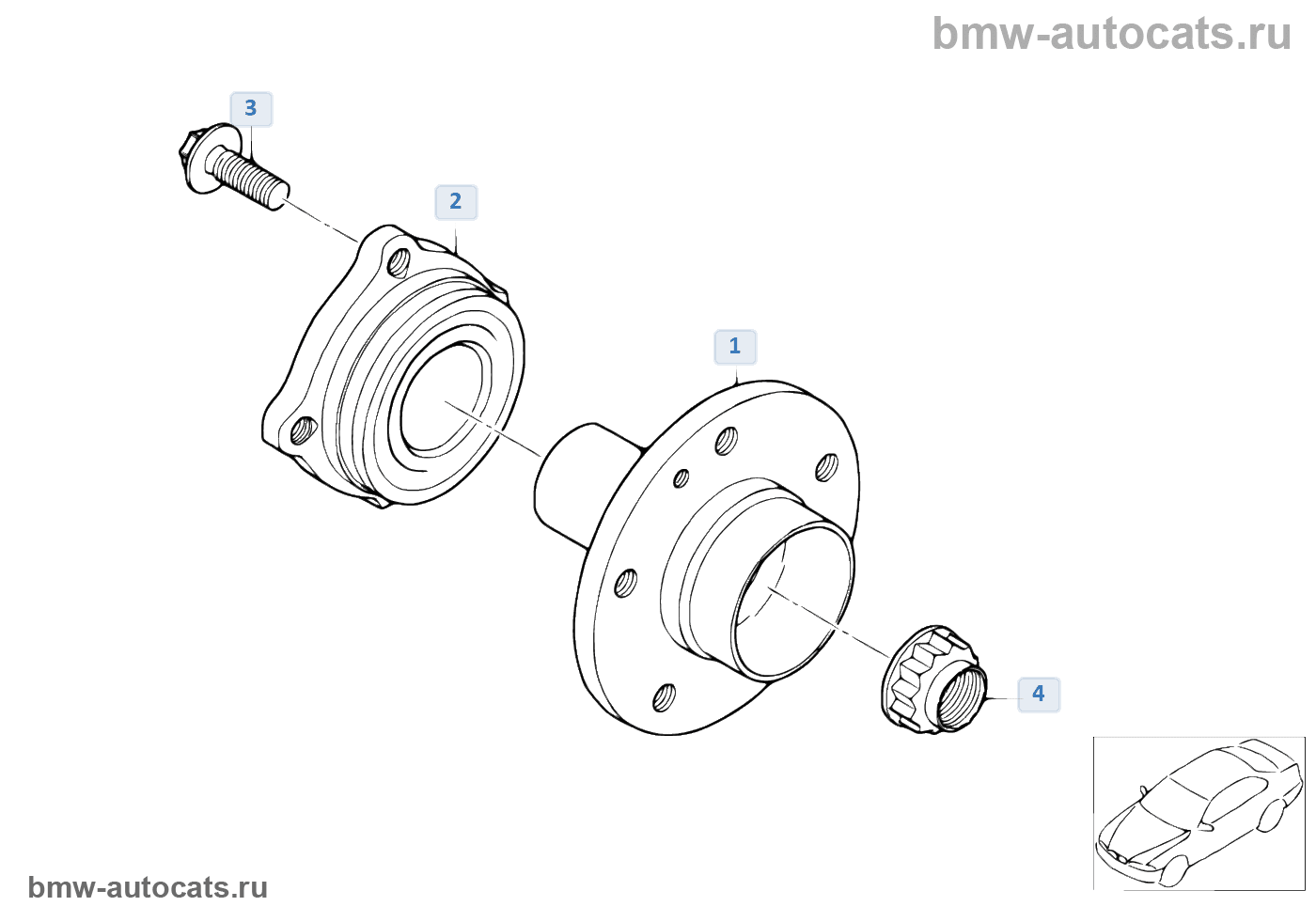 bmw-autocats.ru

3

2

1

4

bmw-autocats.ru