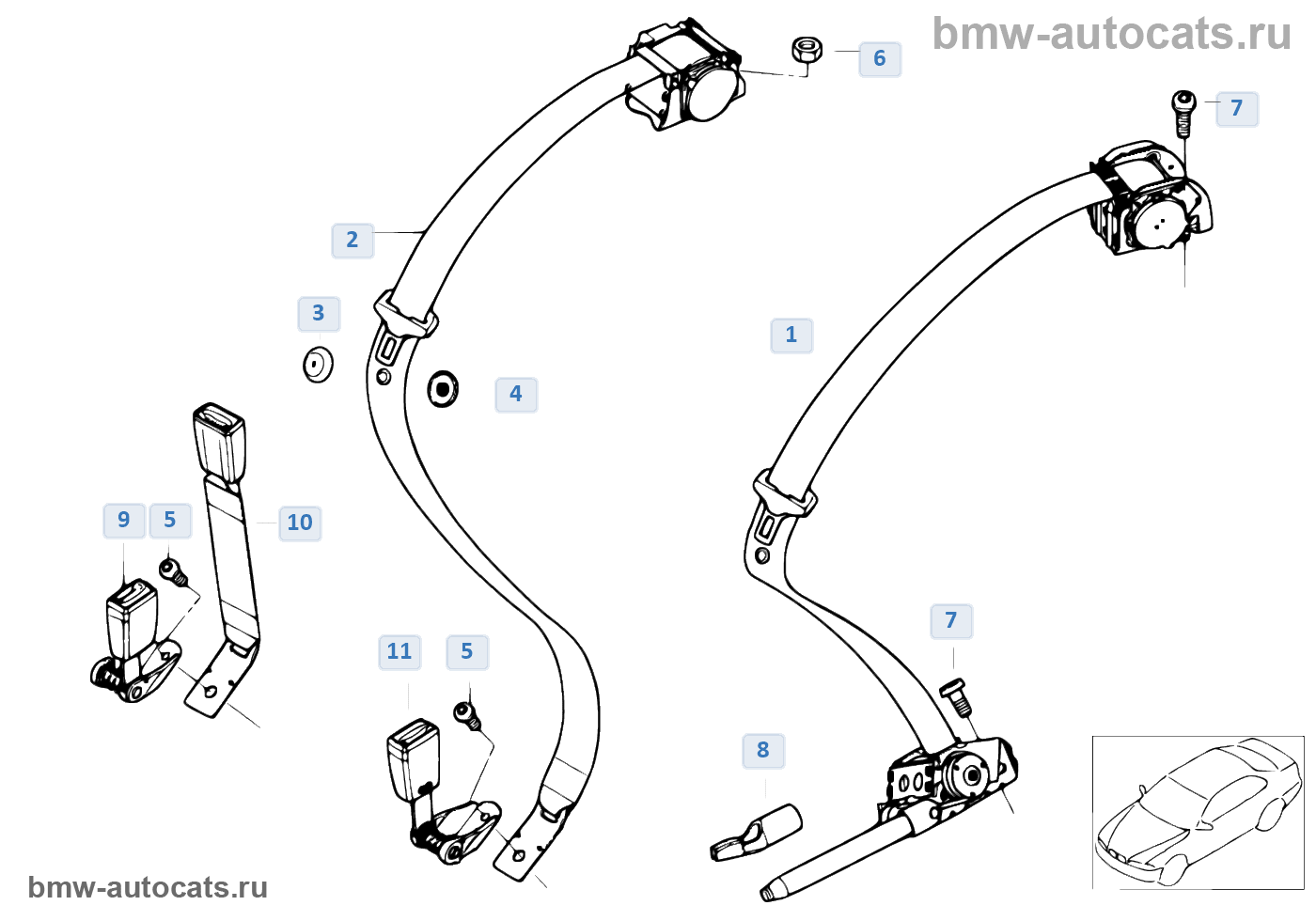 bmw-autocats.ru

6

7

2

3

1

4

9 5

10

7

11 5

8

bmw-autocats.ru