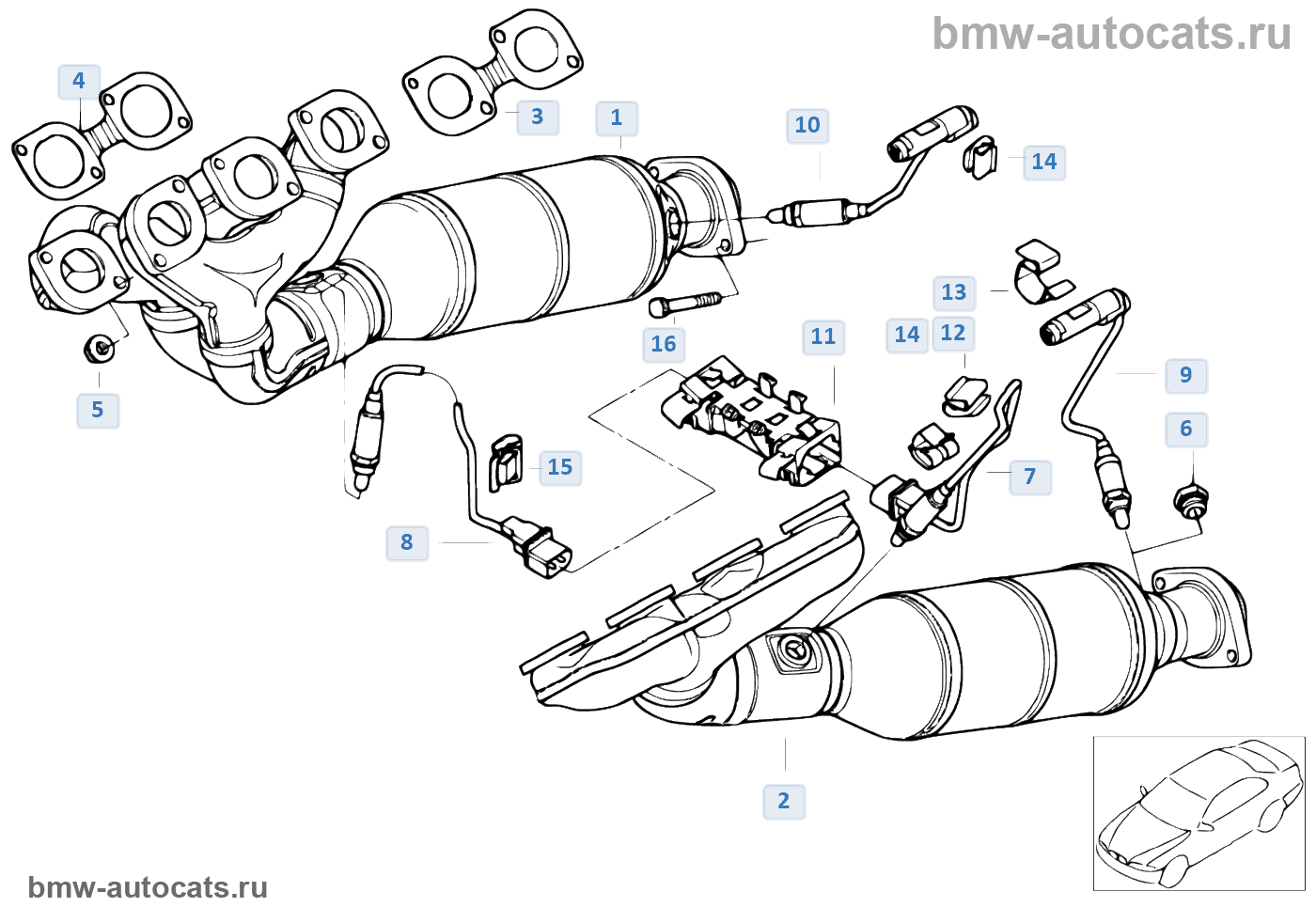 bmw-autocats.ru

4
3
1
10
14
13
16
11
14
12
9
5
6
15
7
8
2

bmw-autocats.ru