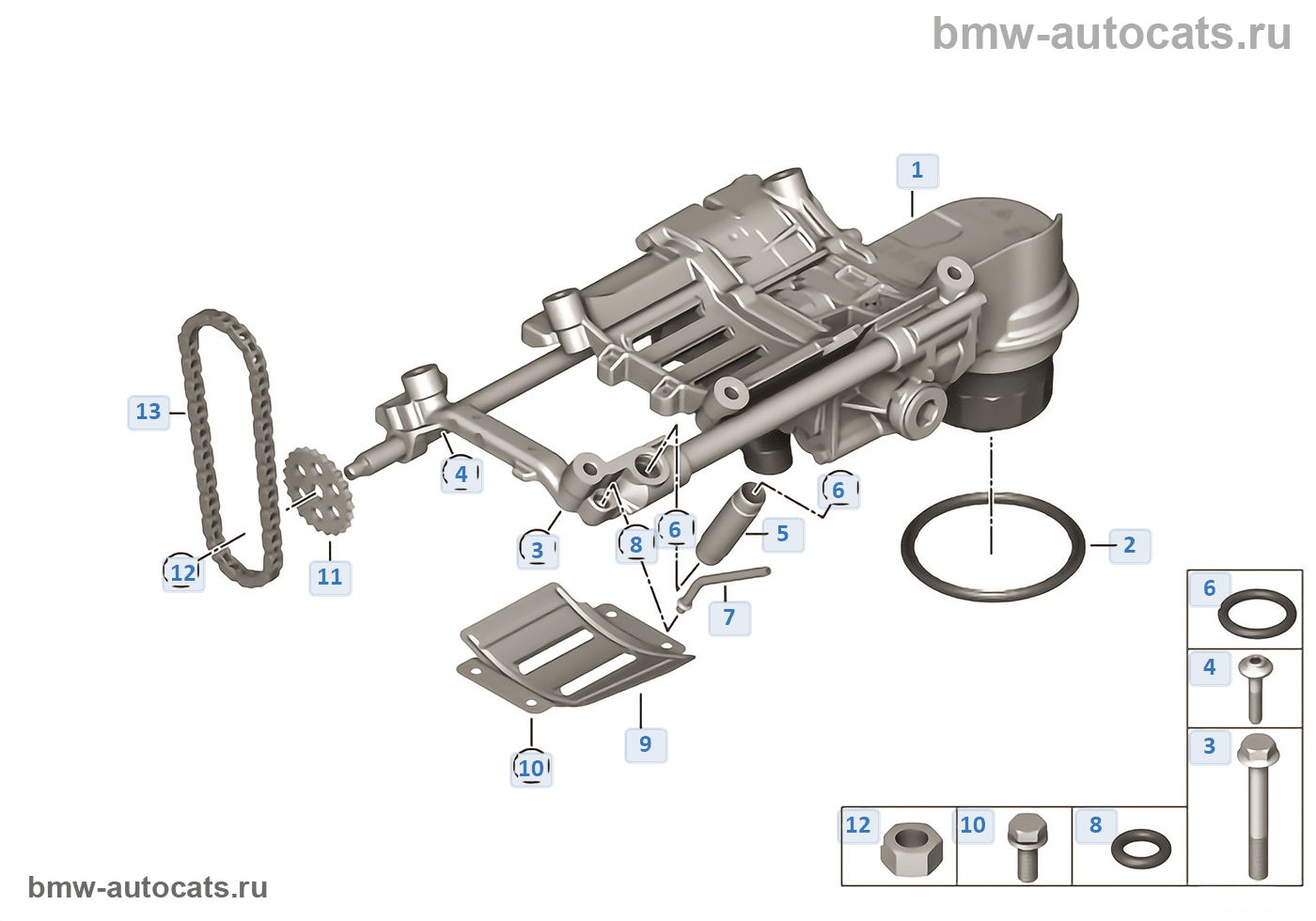 bmw-autocats.ru

1
13
4
6
3
8
6
5
2
12
11
7
9
10

6
4
3
12
10
8

bmw-autocats.ru