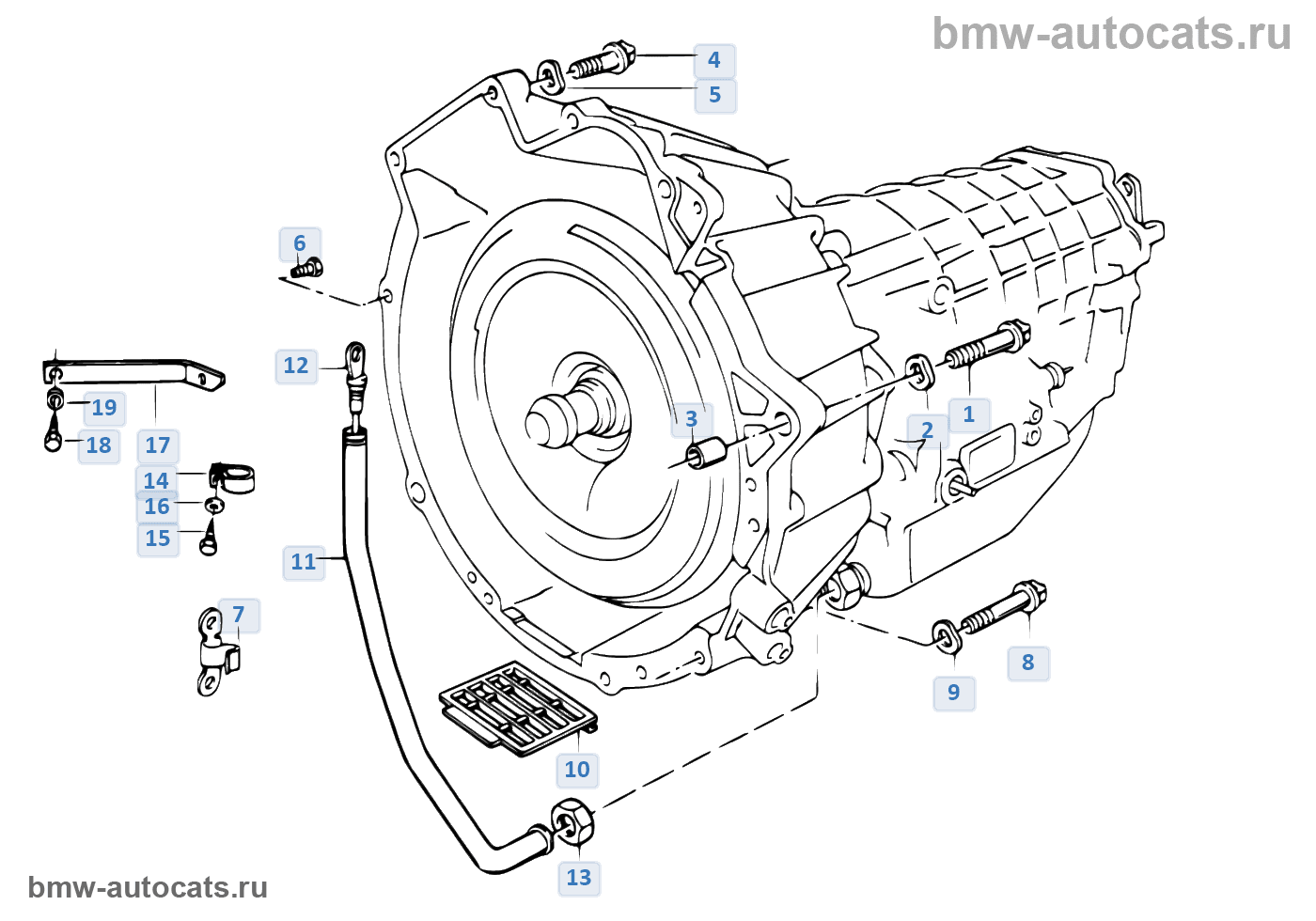 bmw-autocats.ru

4
5
6
12
19
18
17
14
16
15
11
7
3
2
1
8
9
10
13

bmw-autocats.ru