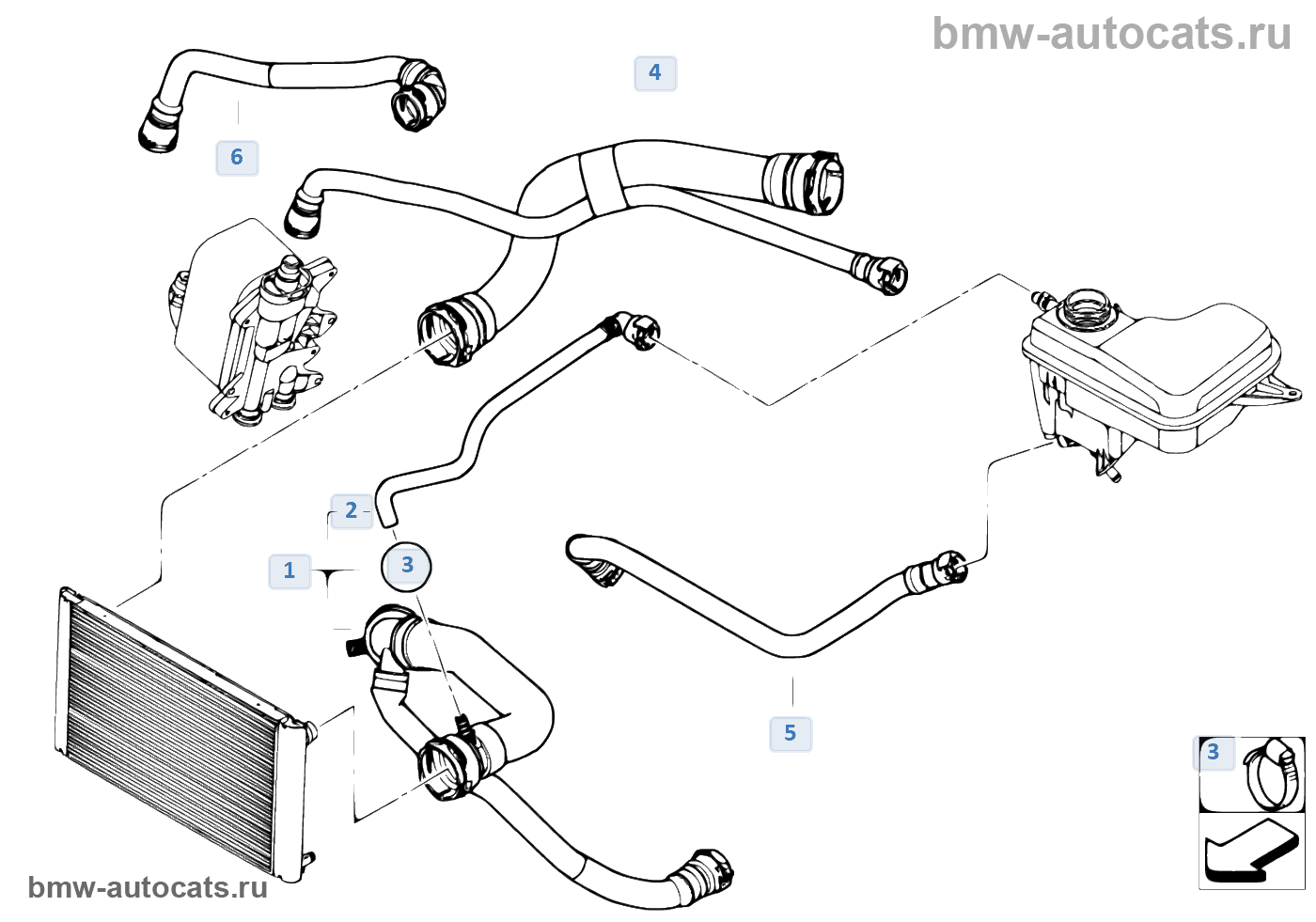 bmw-autocats.ru

4

6

2

1

3

5

3

bmw-autocats.ru