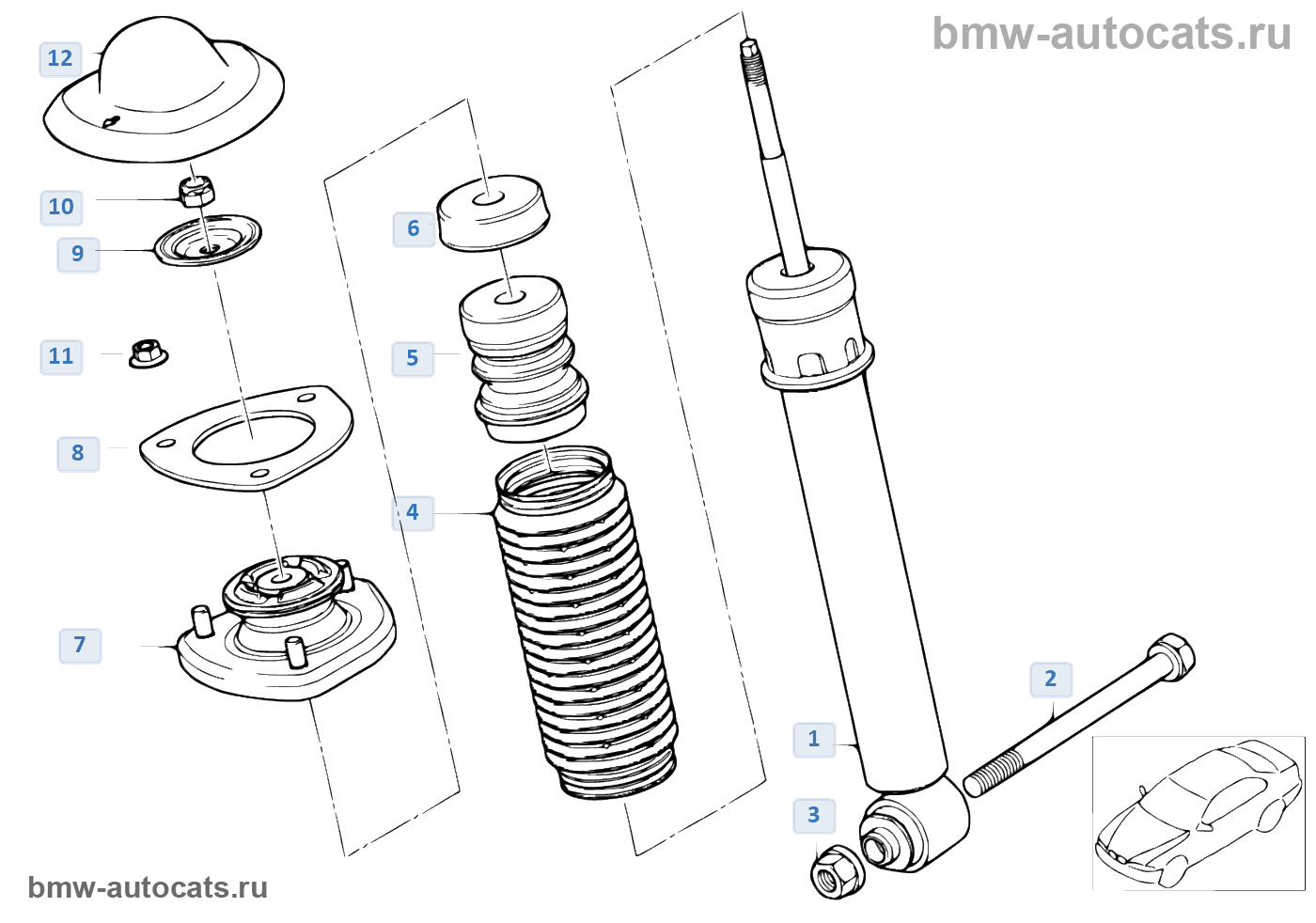 bmw-autocats.ru

12

10

9

11

8

7

6

5

4

1

2

3

bmw-autocats.ru