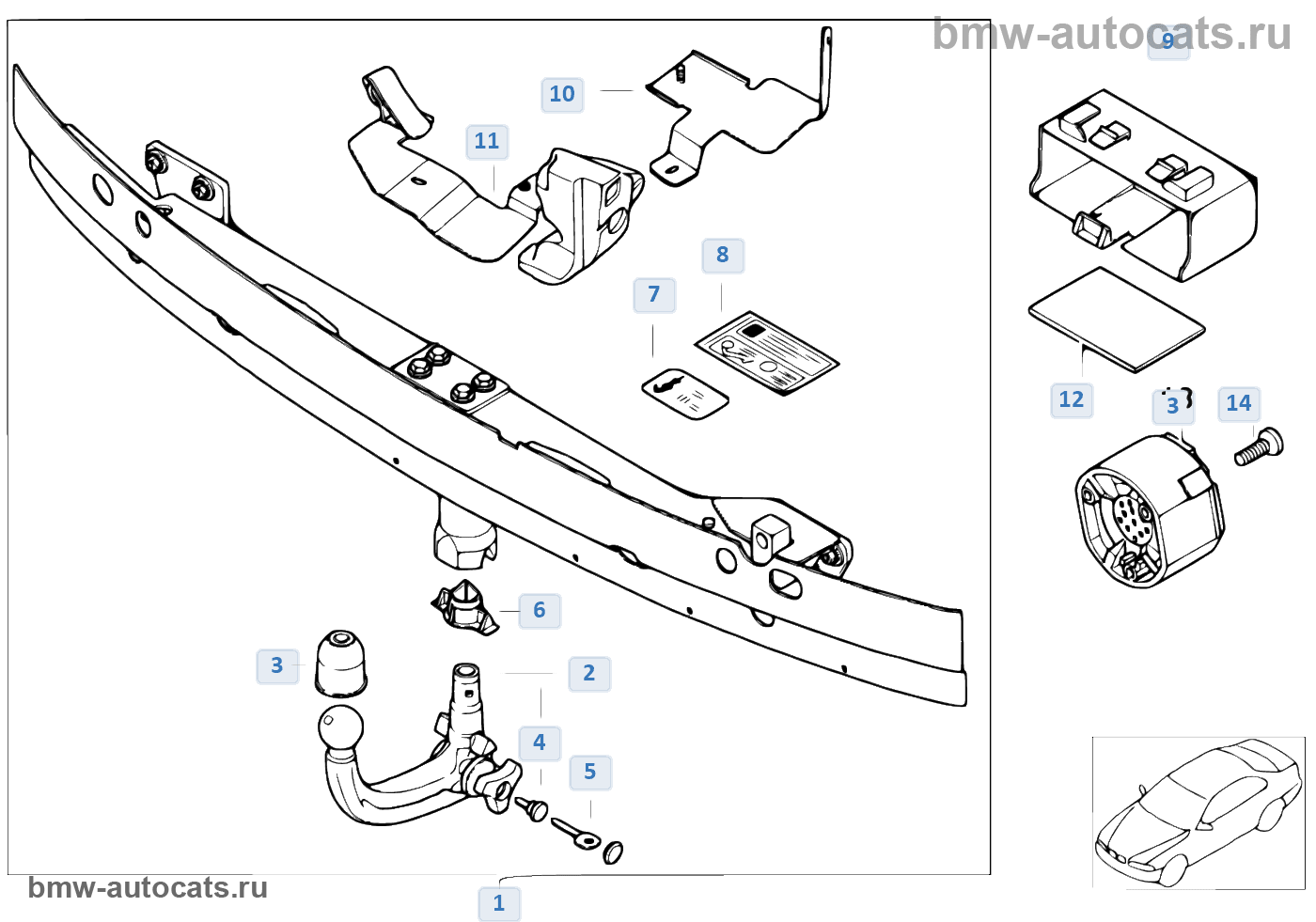 bmw-autocats.ru
9
10
11
8
7
12
3
14
6
3
2
4
5
bmw-autocats.ru
1