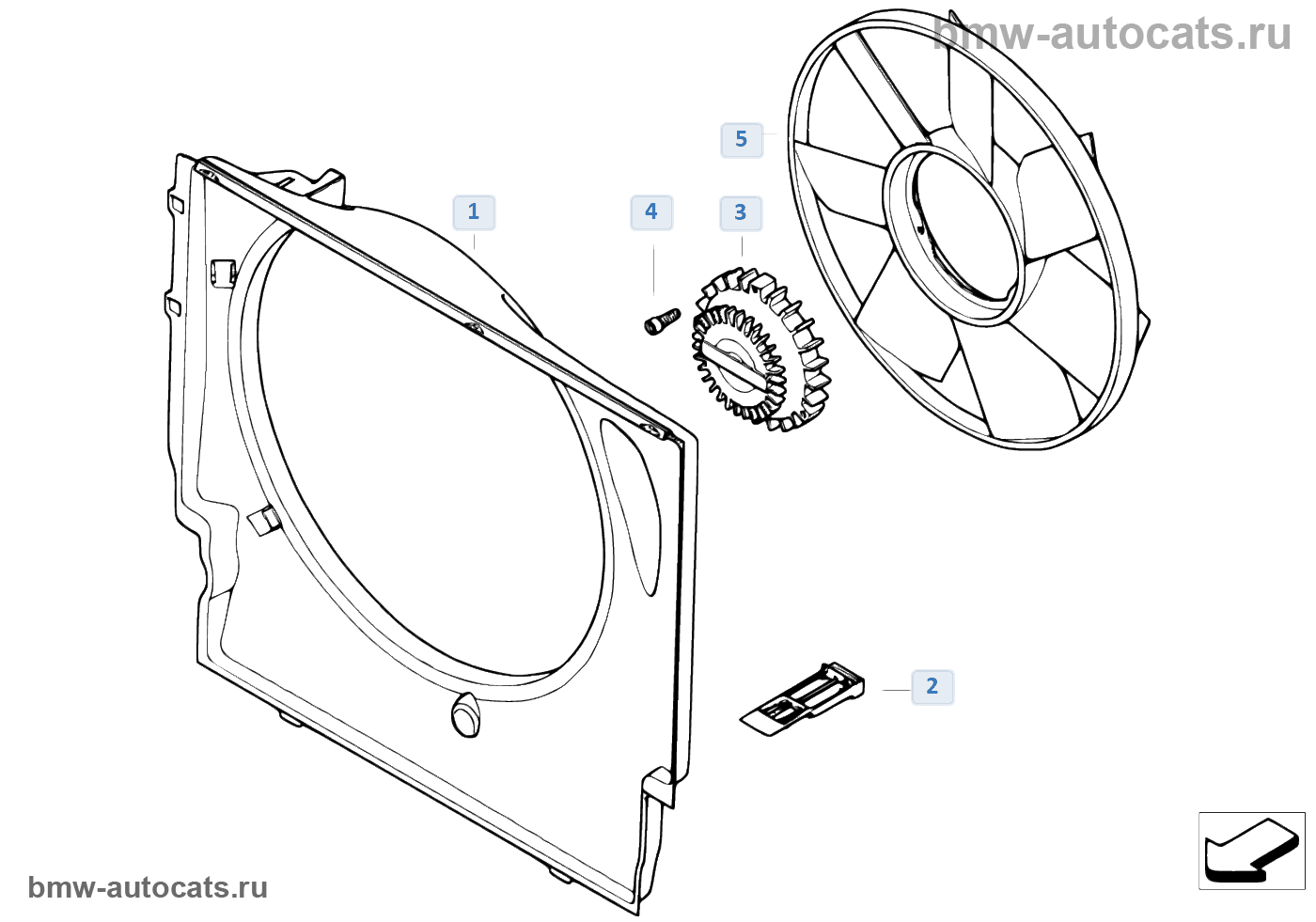 bmw-autocats.ru

5

1

4

3

2

bmw-autocats.ru