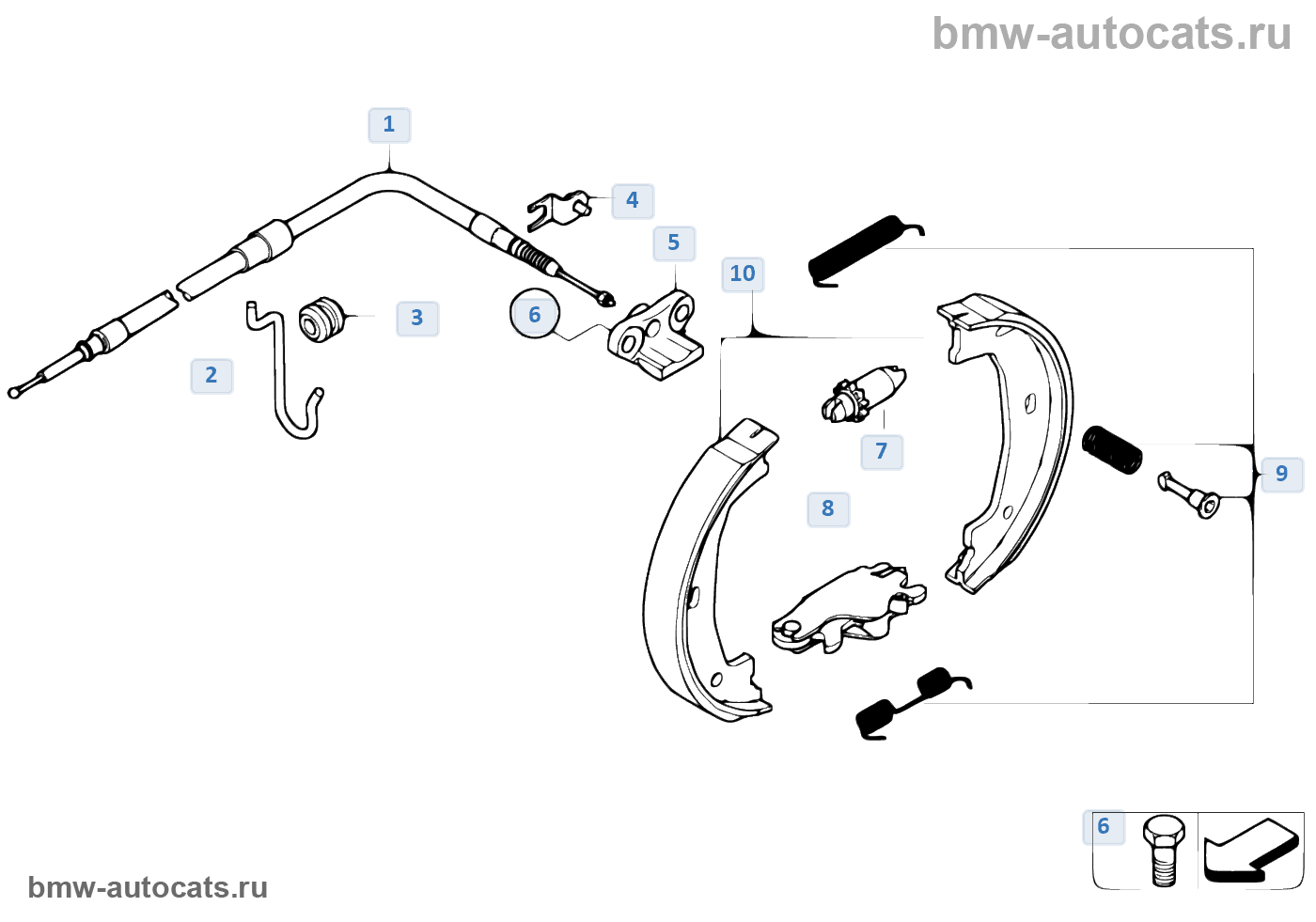 bmw-autocats.ru

1
4
5
10
6
3
2
7
8
9
6

bmw-autocats.ru