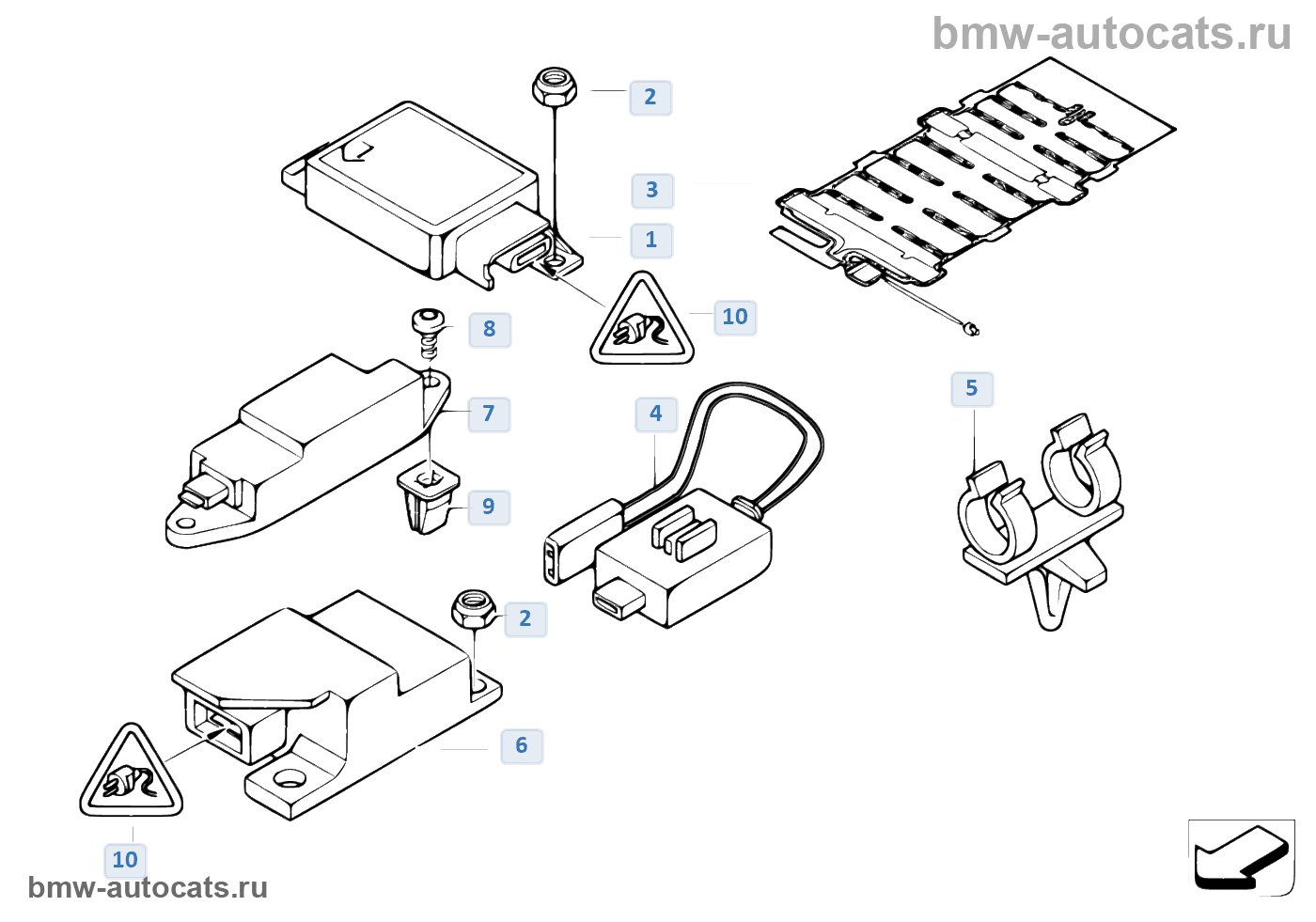 bmw-autocats.ru

2

3

1

10

8

7

4

5

9

2

6

10

bmw-autocats.ru