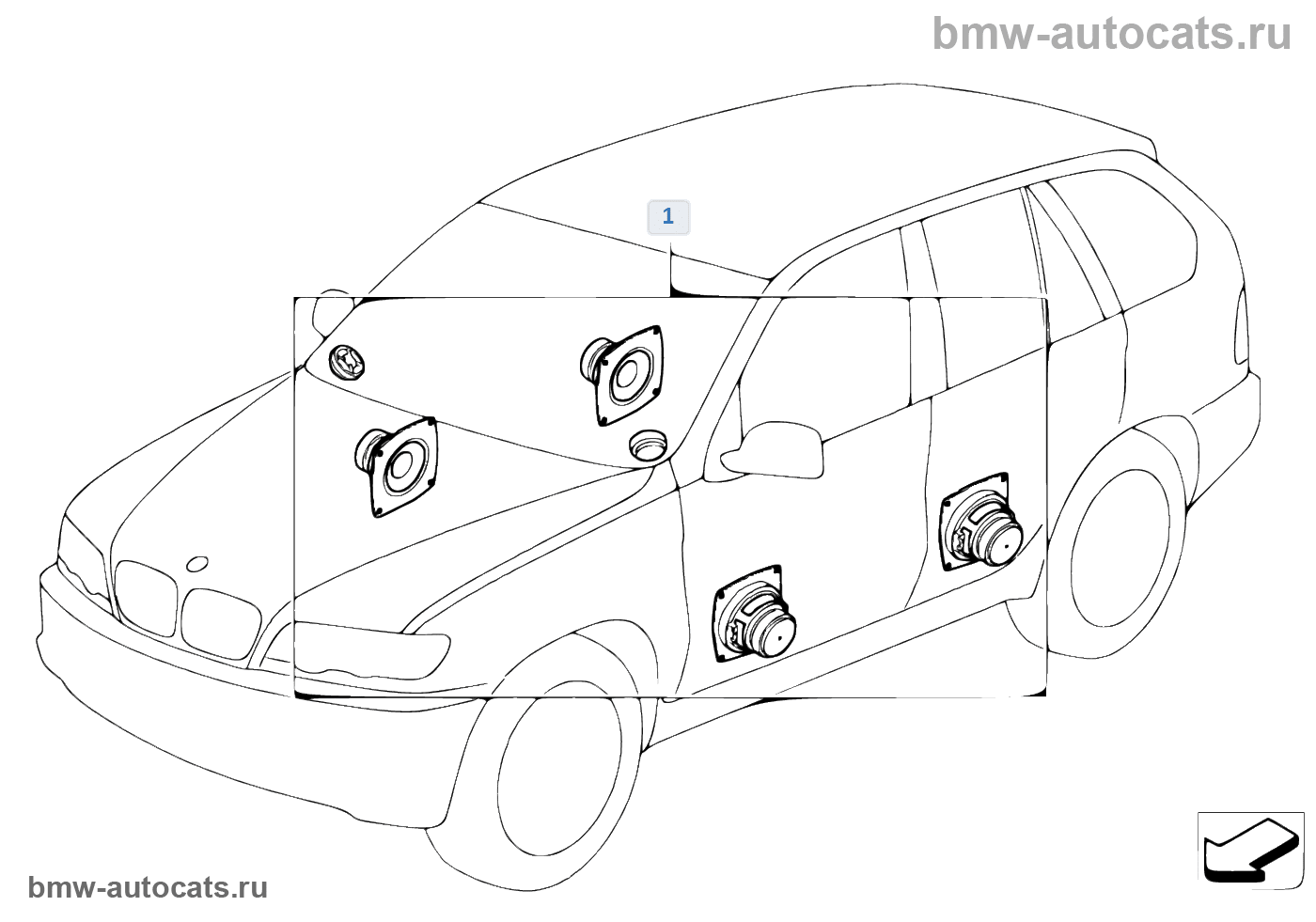 bmw-autocats.ru

1

bmw-autocats.ru