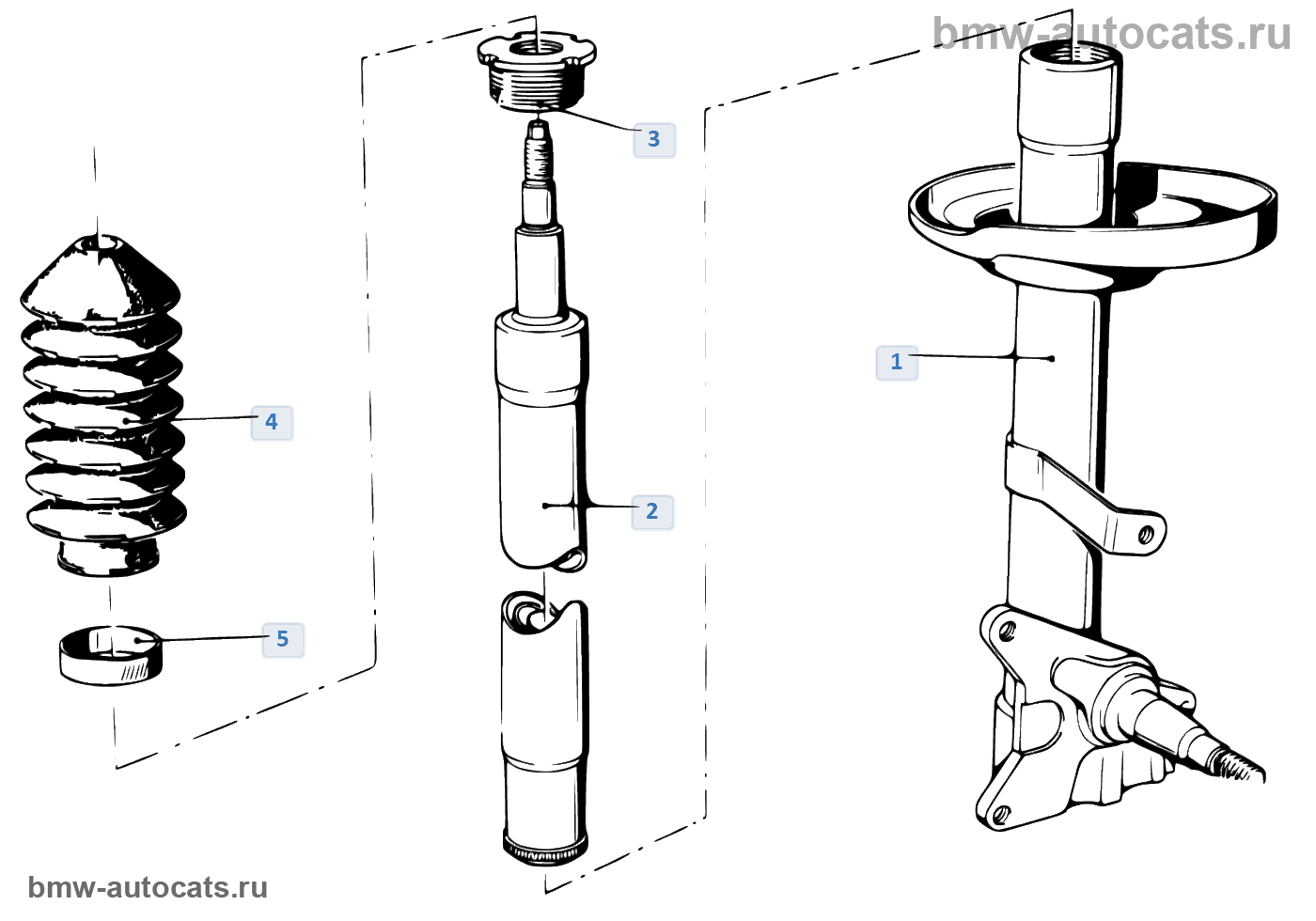 bmw-autocats.ru

3

1

4

2

5

bmw-autocats.ru