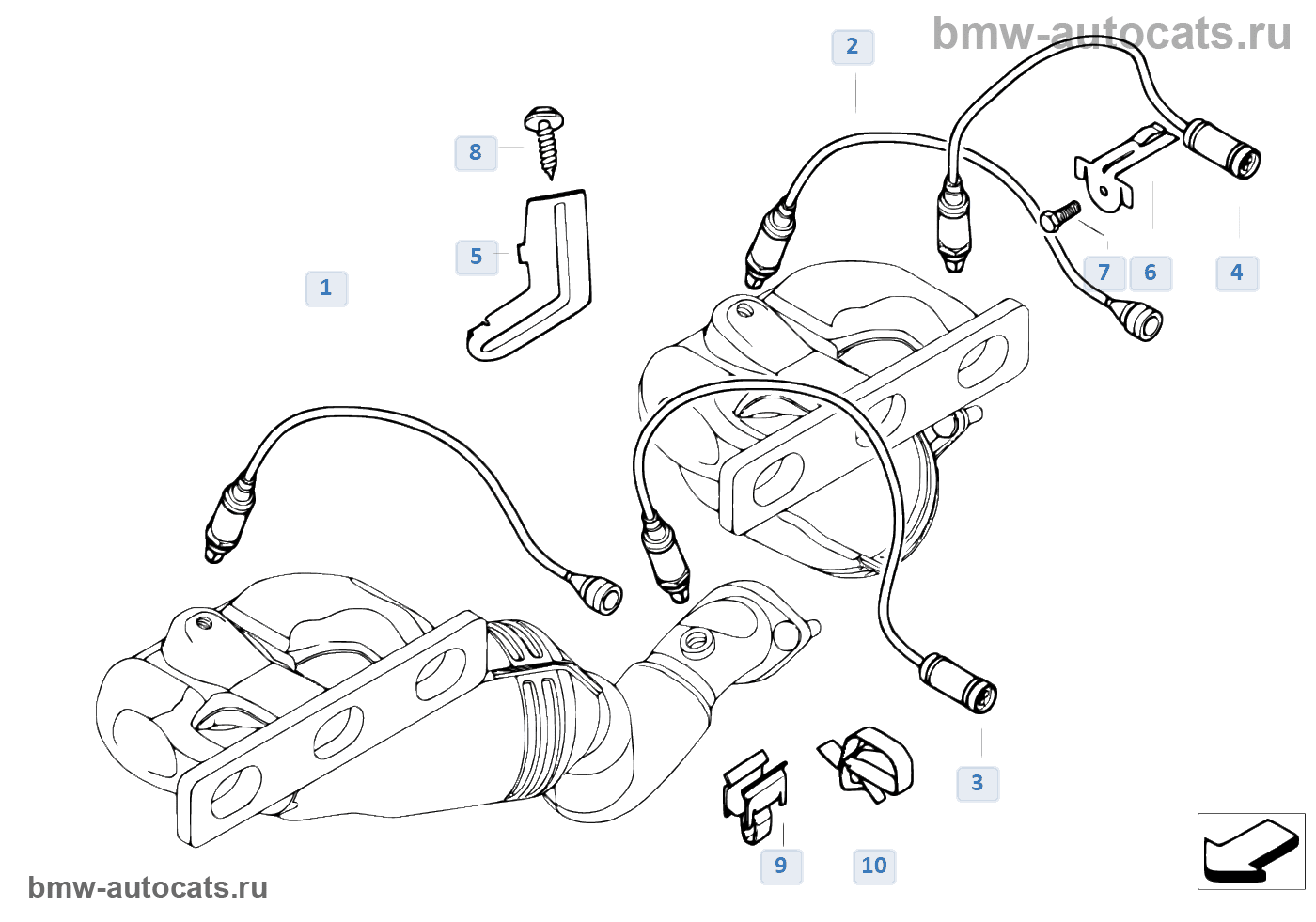 bmw-autocats.ru

2

8

5

1

7 6

4

3

9

10

bmw-autocats.ru