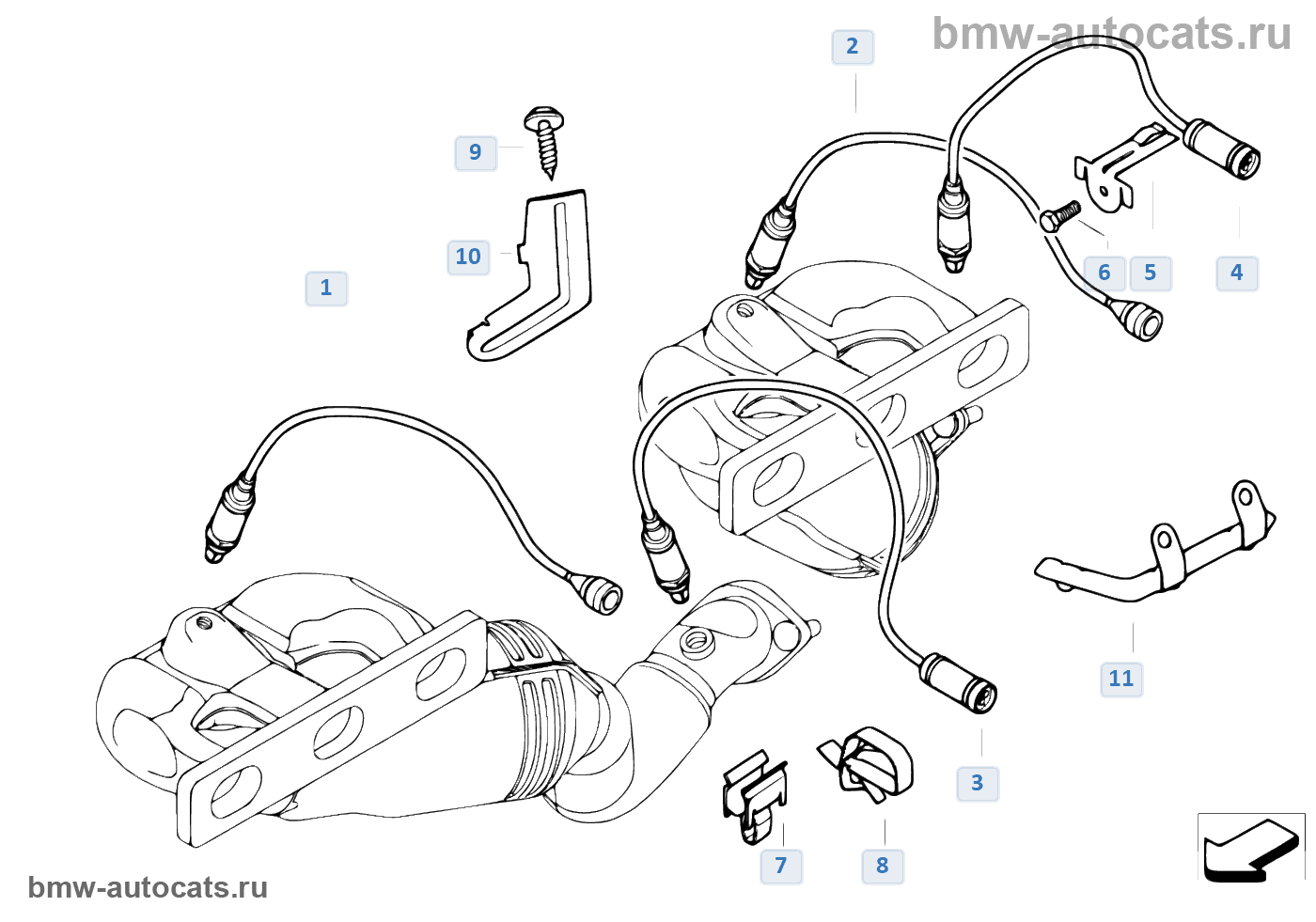 bmw-autocats.ru

2

9

10

1

6 5

4

11

3

7

8

bmw-autocats.ru