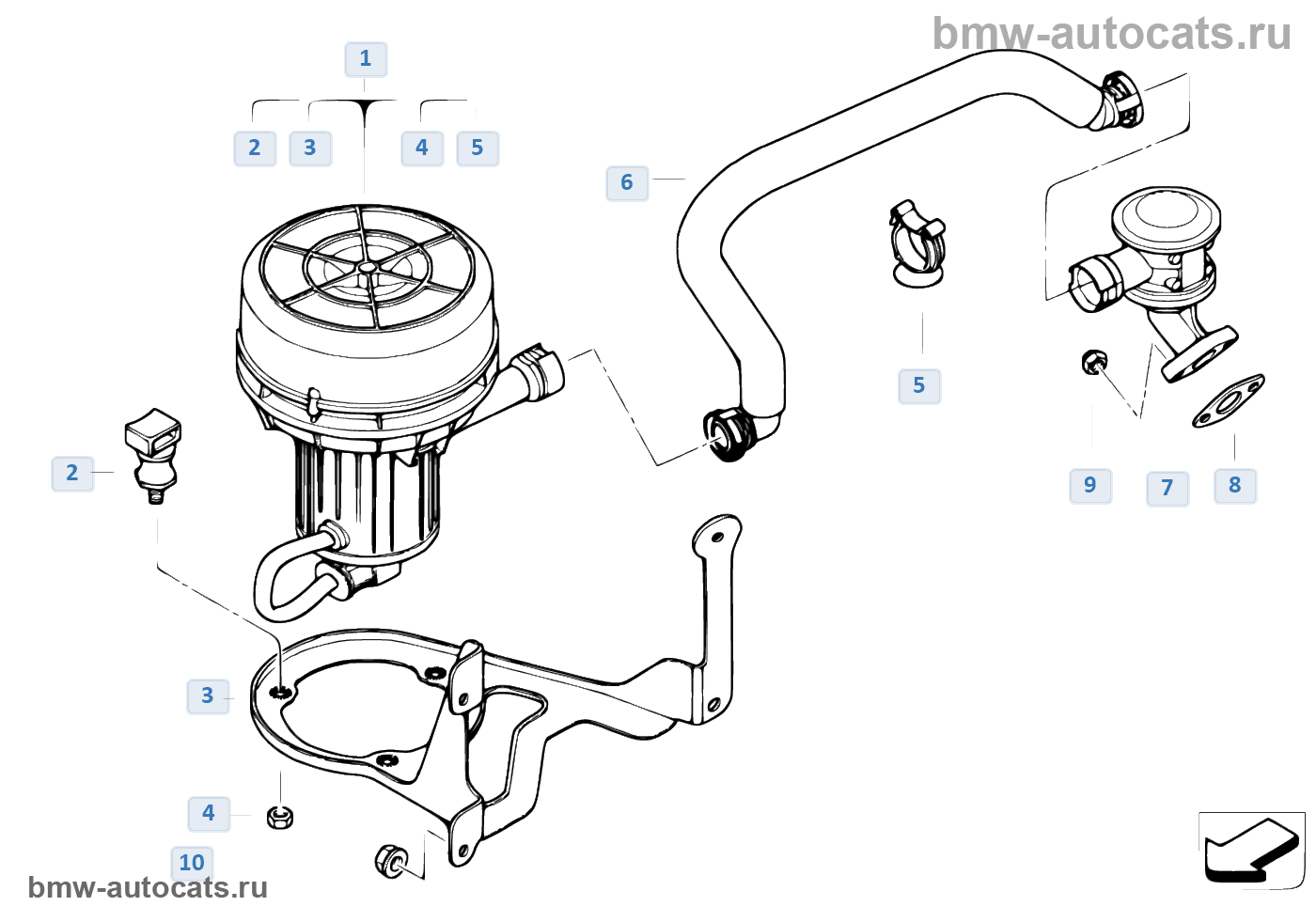 bmw-autocats.ru

1

2 3 4 5

6

5

9 7 8

2

3

4

10

bmw-autocats.ru