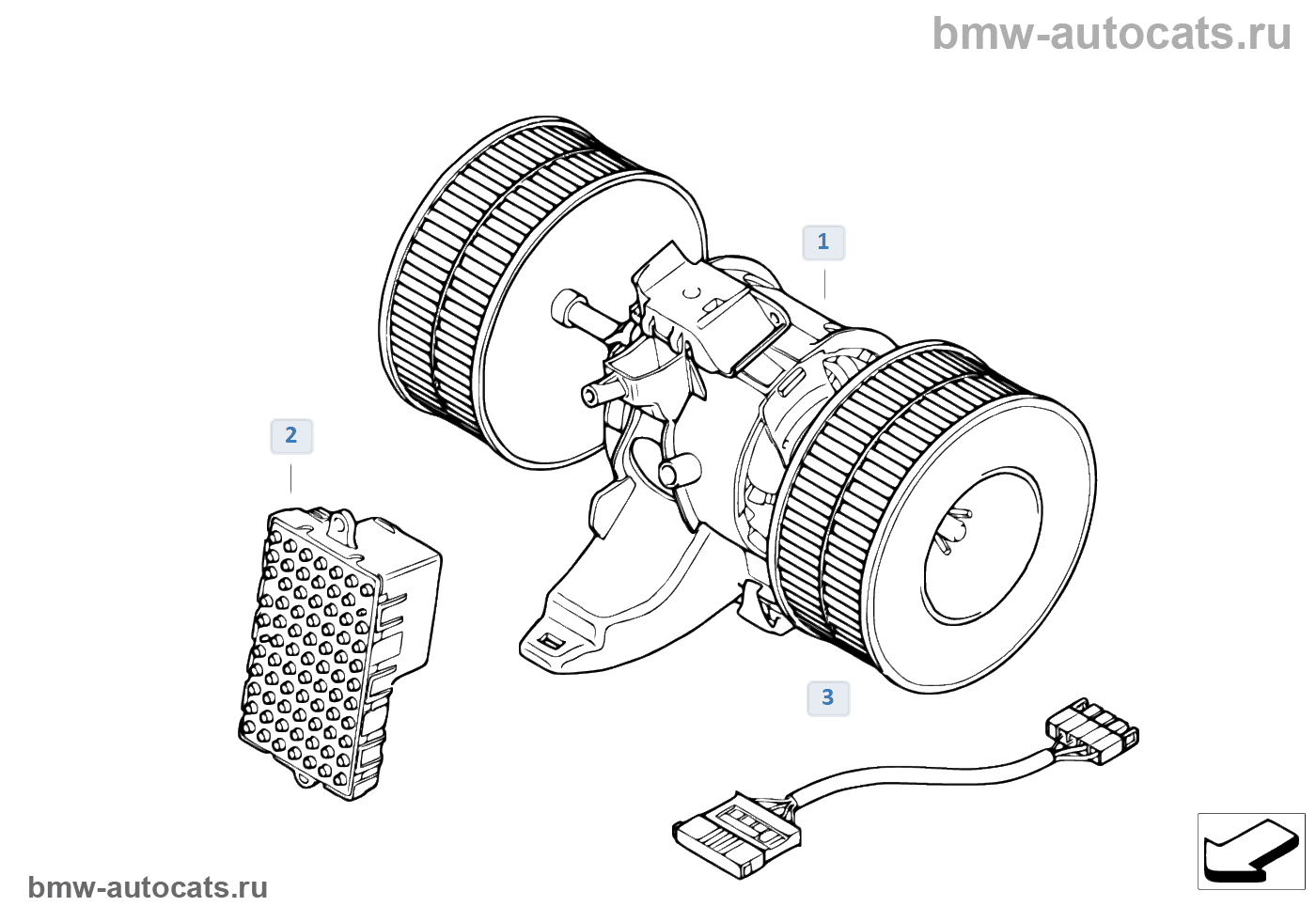 bmw-autocats.ru

1

2

3

bmw-autocats.ru