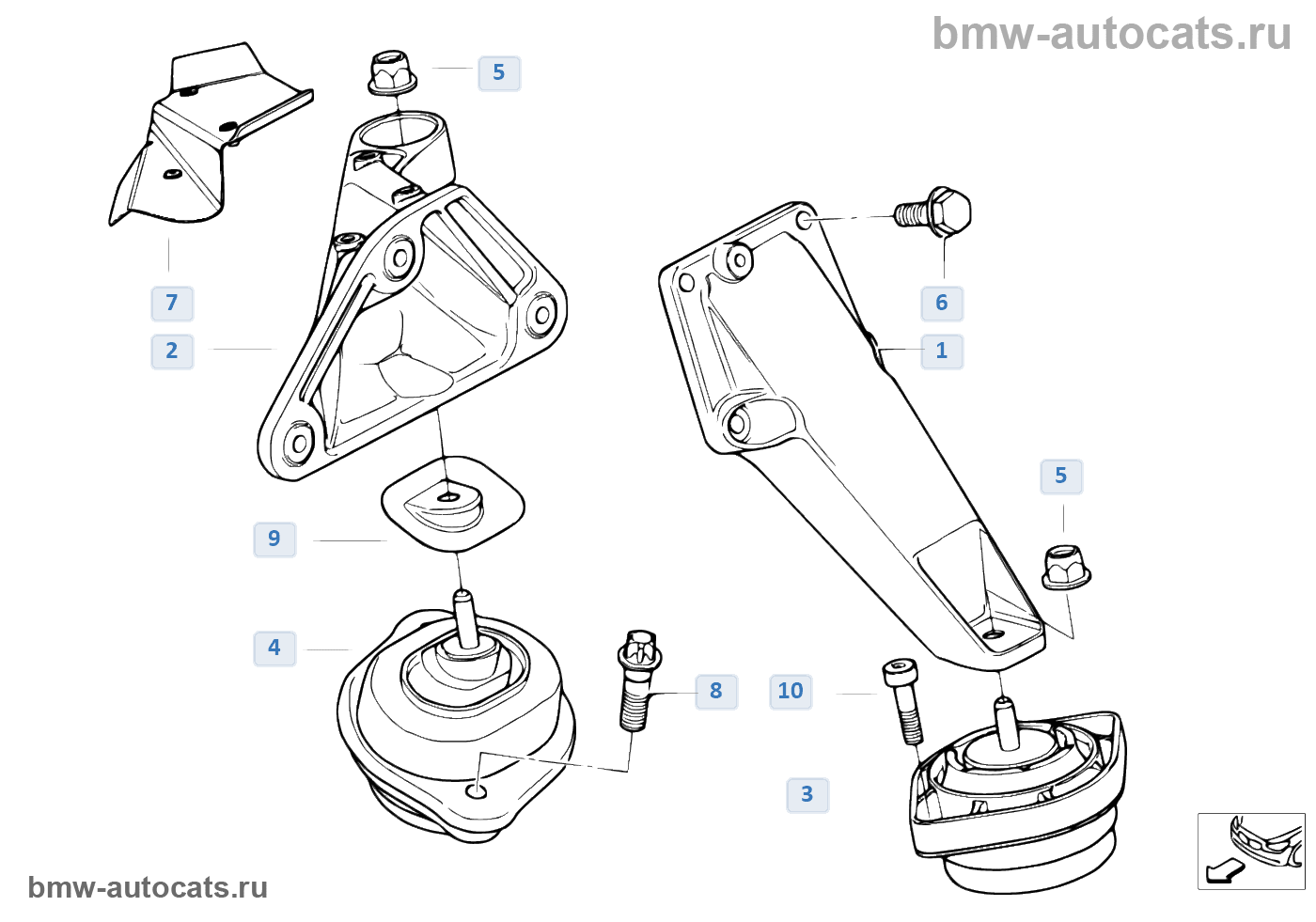 bmw-autocats.ru

5

7

2

6

1

5

9

4

8

10

3

bmw-autocats.ru