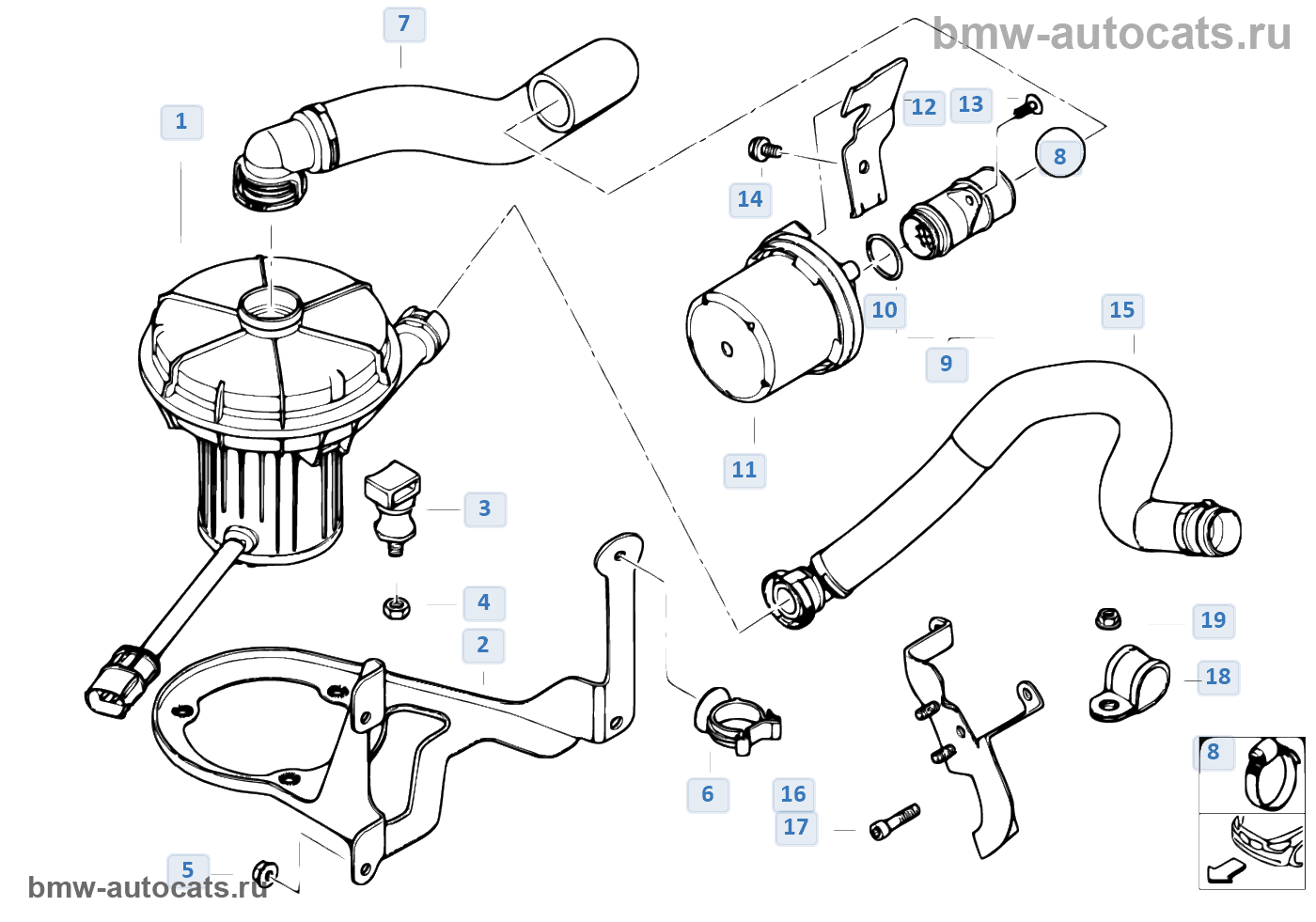 bmw-autocats.ru

7

1

12 13

8

14

10

15

9

11

3

4

2

19

18

8

6

16

17

5

bmw-autocats.ru