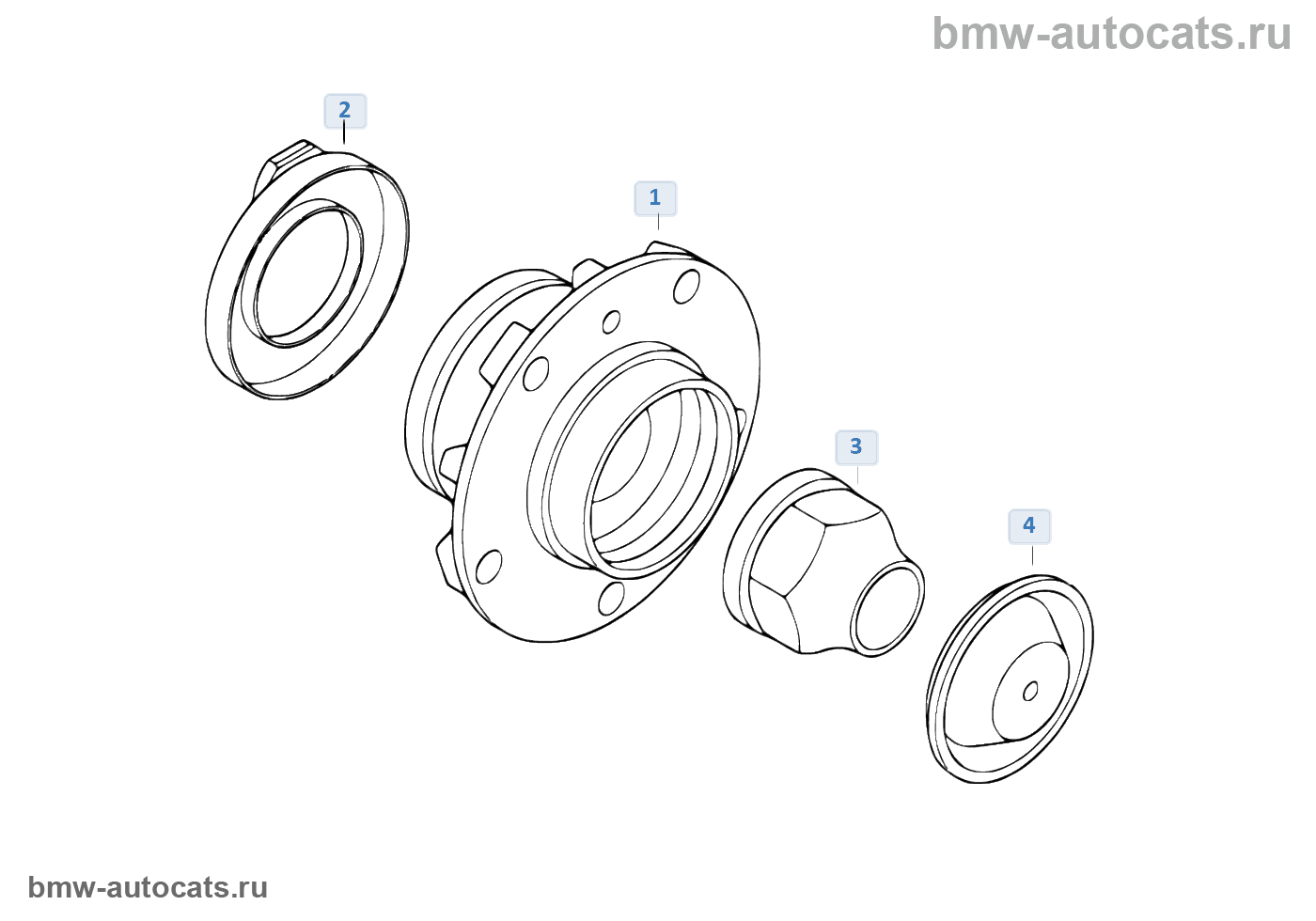 bmw-autocats.ru

2

1

3

4

bmw-autocats.ru