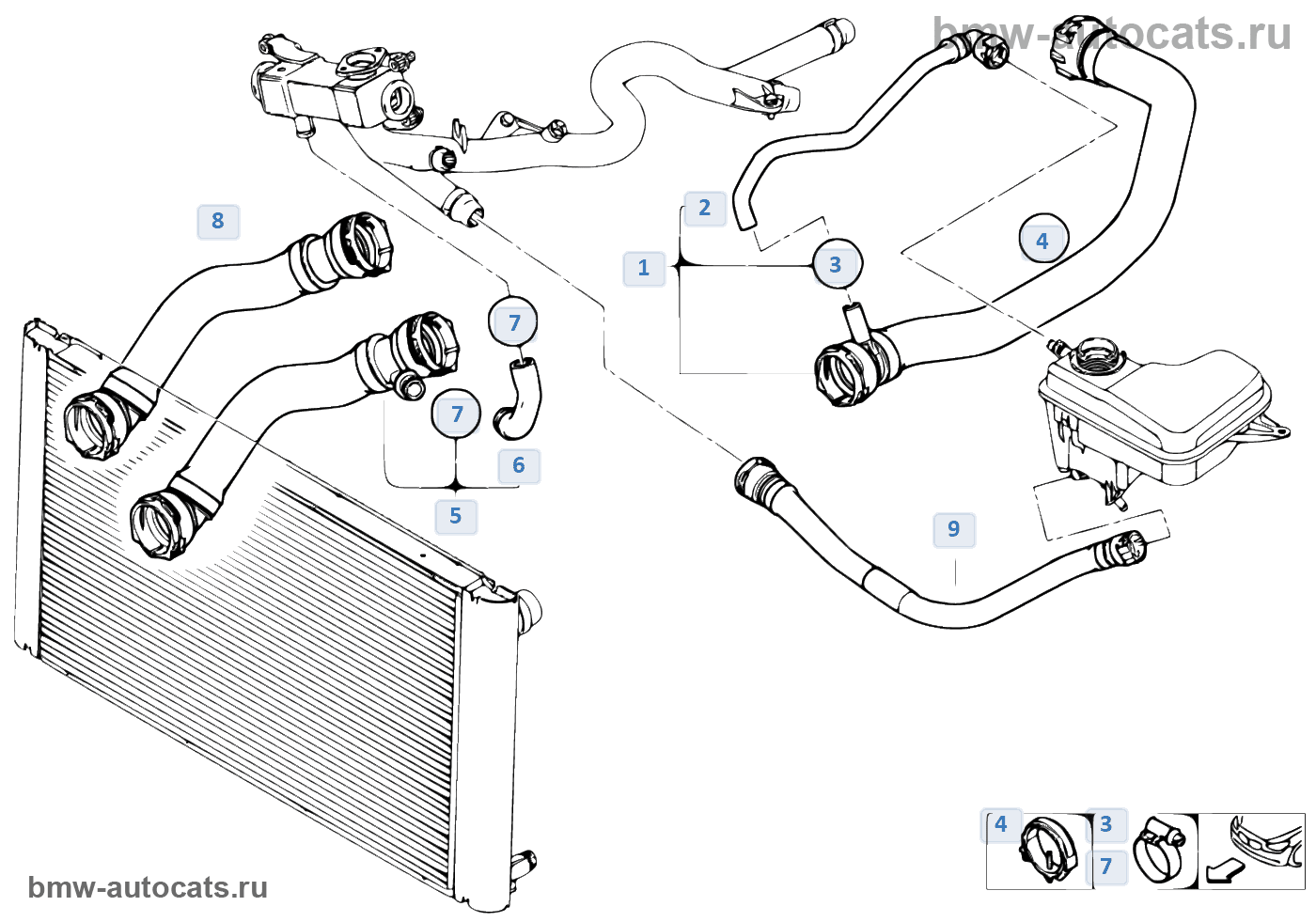 bmw-autocats.ru

8

2

1

3

4

7

7

6

5

9

4

3

7

bmw-autocats.ru