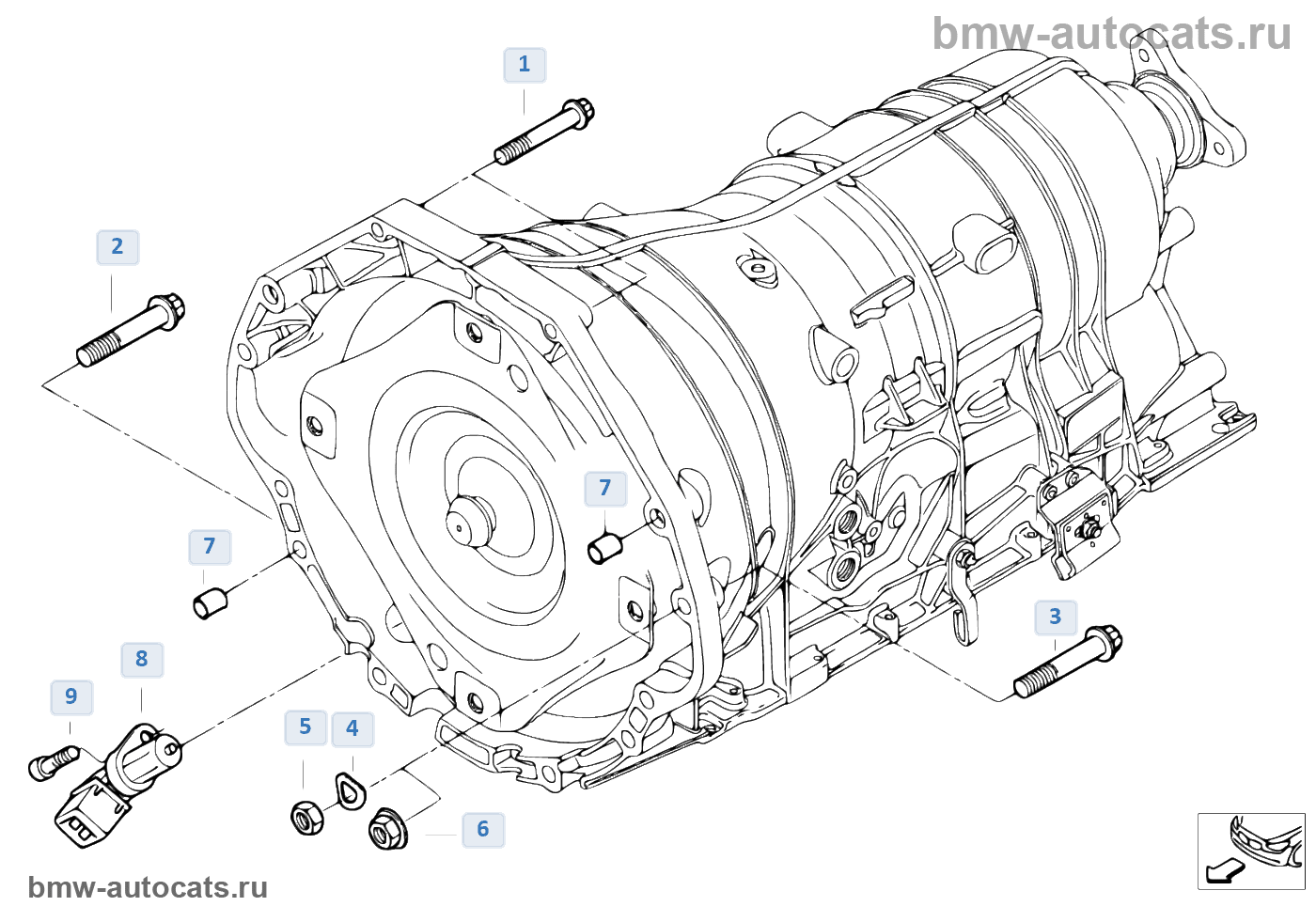 bmw-autocats.ru

1

2

7

7

3

8

9

5

4

6

bmw-autocats.ru